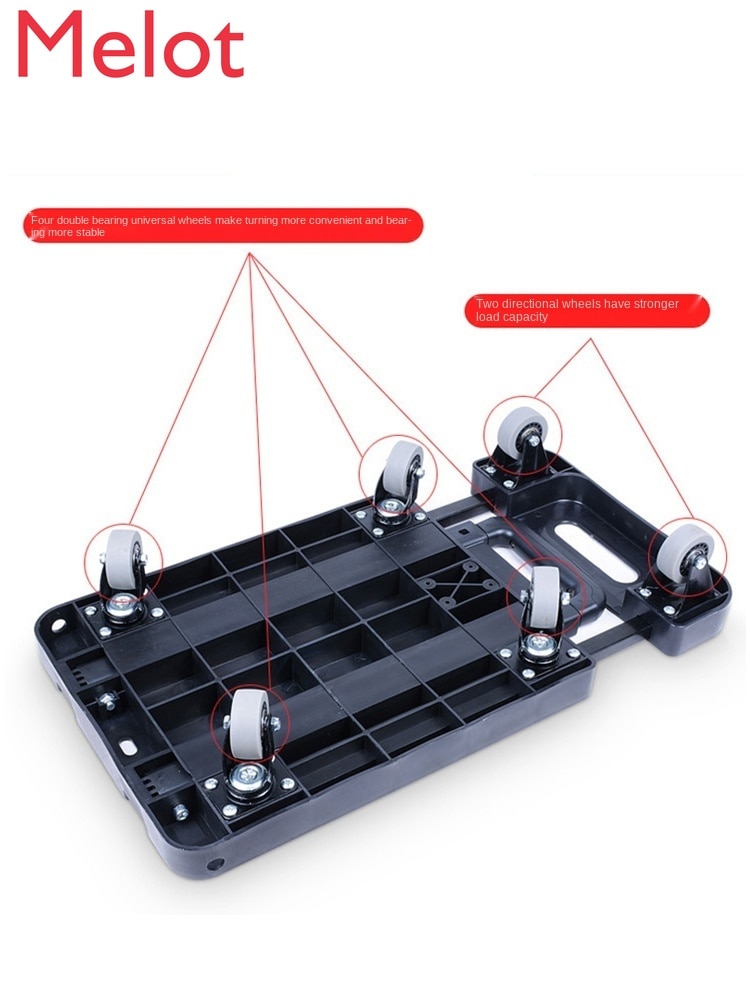 Melot

Four double bearing universal wheels make turning more convenient and bearing more stable

Two directional wheels have stronger load capacity