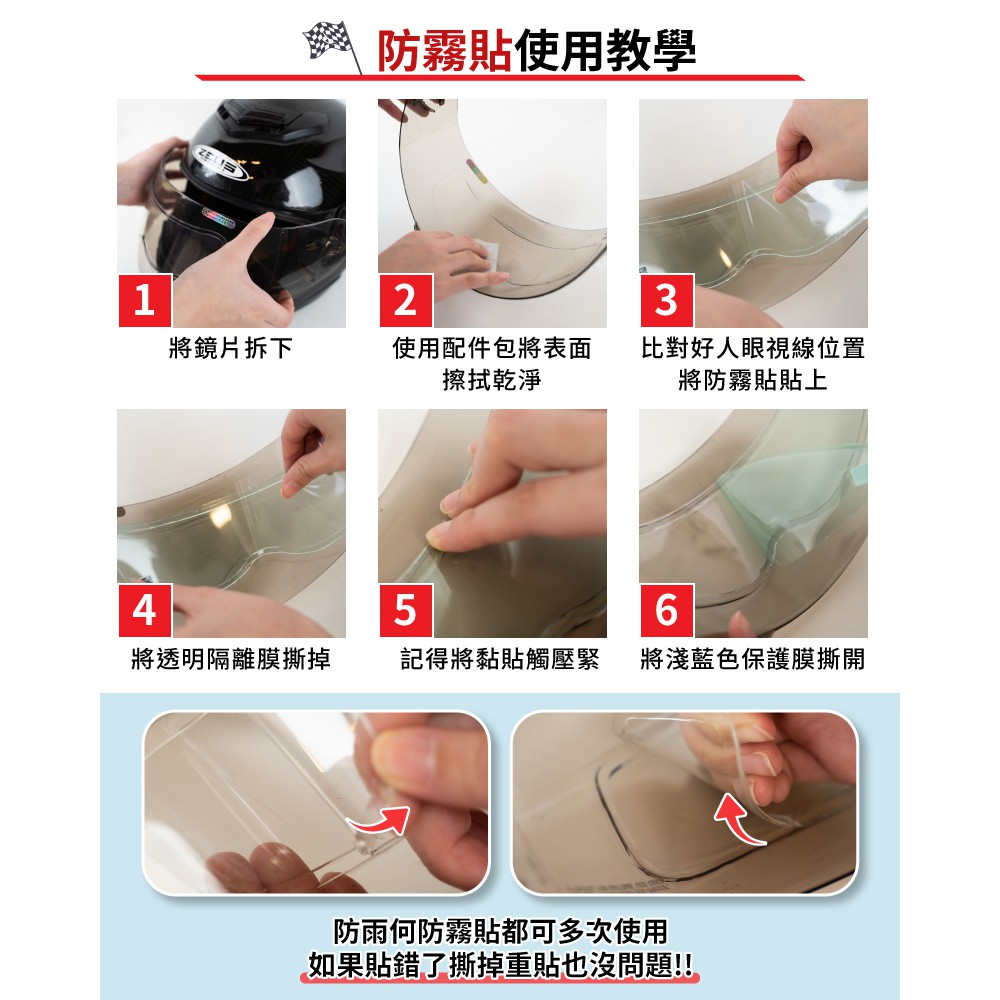 防霧貼使用教學

ZEUS

1
將鏡片拆下

2
使用配件包將表面擦拭乾淨

3
比對好人眼視線位置將防霧貼貼上

4
將透明隔離膜撕掉

5
記得將黏貼觸壓緊

6
將淺藍色保護膜撕開

防雨何防霧貼都可多次使用
如果貼錯了撕掉重貼也沒問題!!