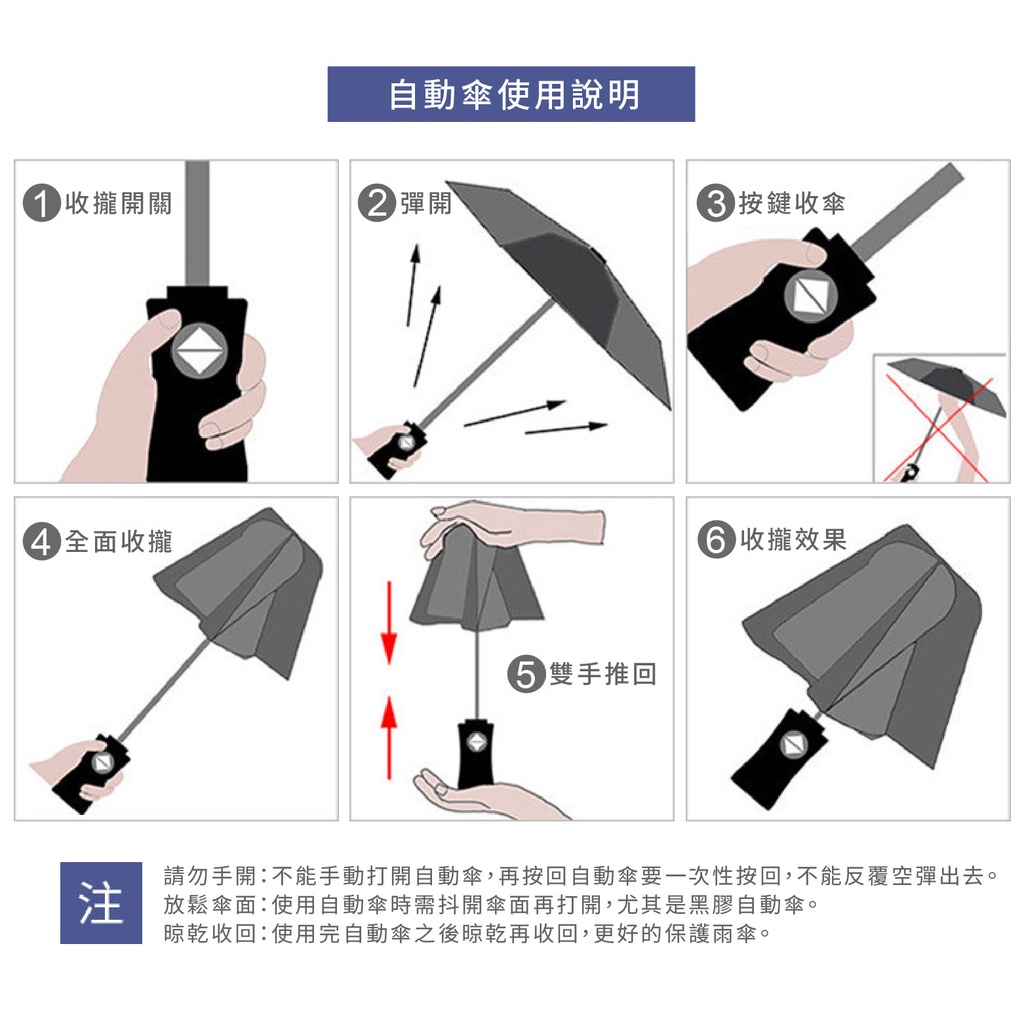 自動傘使用說明

1 收攏開關

2 彈開

3 按鍵收傘

4 全面收攏

5 雙手推回

6 收攏效果

注

請勿手開：不能手動打開自動傘，再按回自動傘要一次性按回，不能反覆空彈出去。
放鬆傘面：使用自動傘時需抖開傘面再打開，尤其是黑膠自動傘。
晾乾收回：使用完自動傘之後晾乾再收回，更好的保護雨傘。