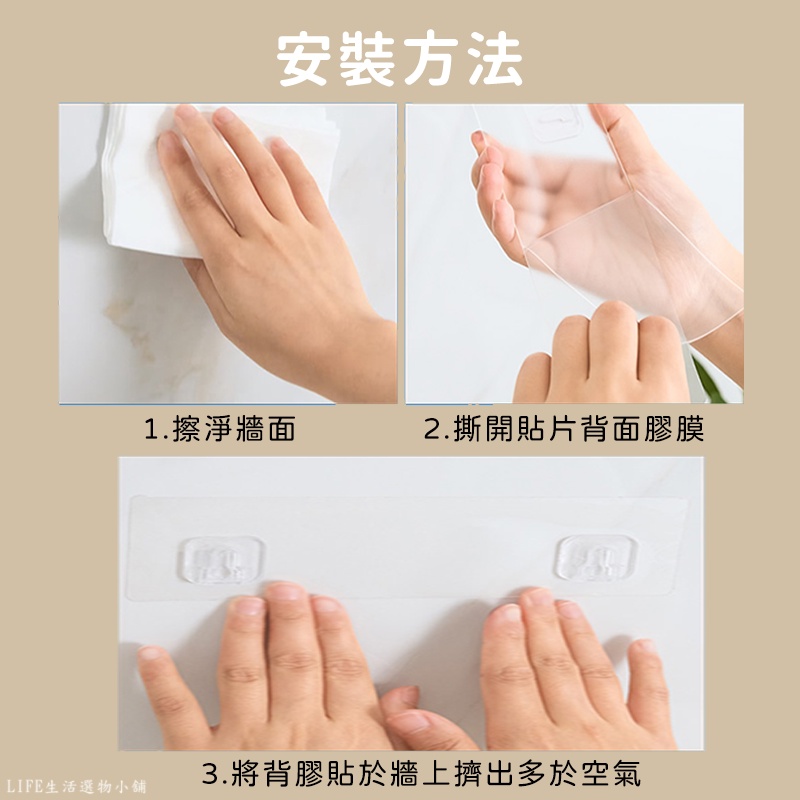 安裝方法

1.擦淨牆面

2.撕開貼片背面膠膜

3.將背膠貼於牆上擠出多於空氣

LIFE生活選物小舖