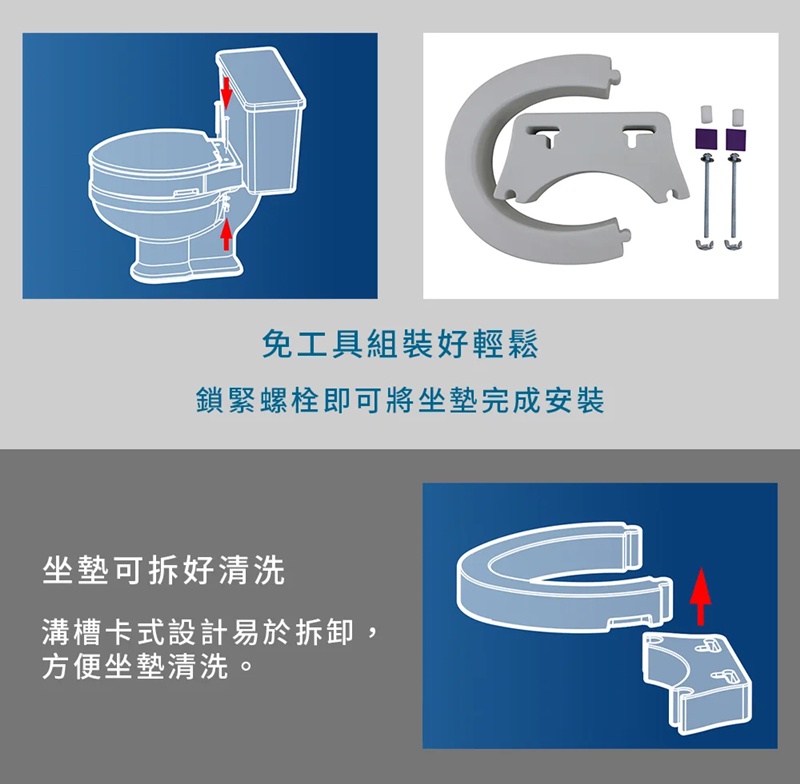 免工具組裝好輕鬆

鎖緊螺栓即可將坐墊完成安裝

坐墊可拆好清洗

溝槽卡式設計易於拆卸，方便坐墊清洗。