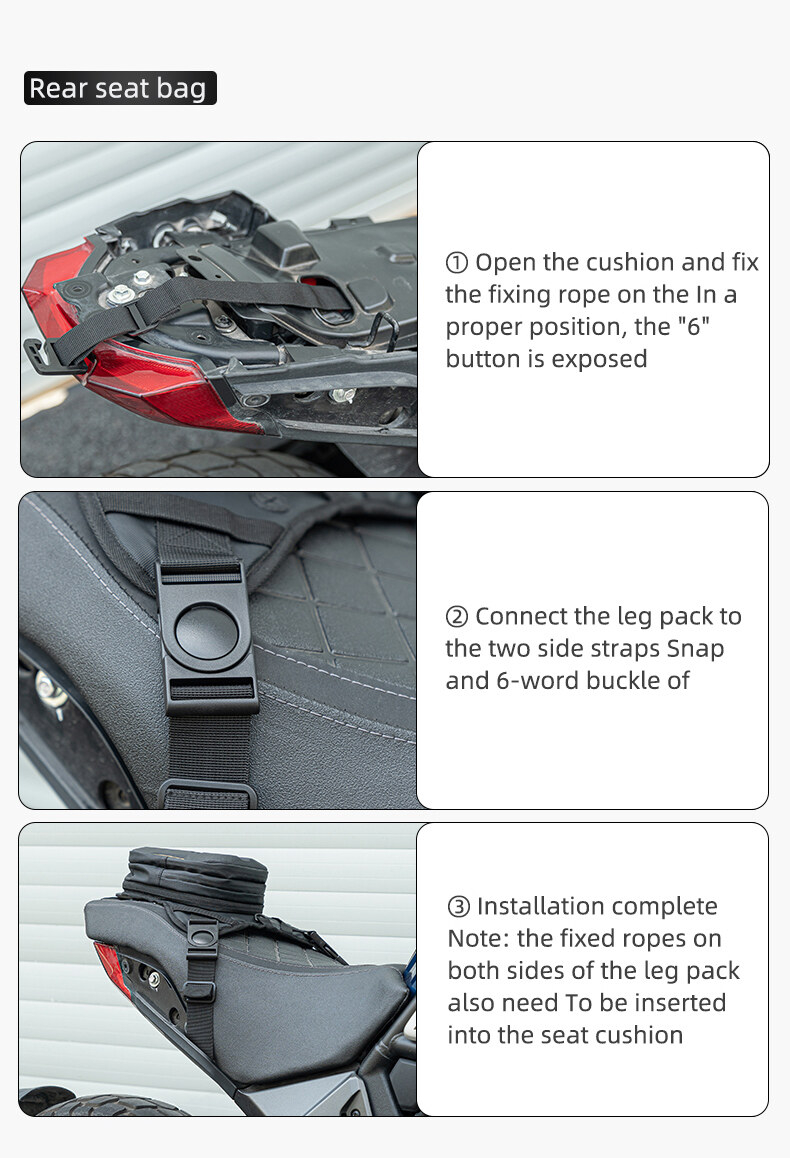 Rear seat bag

① Open the cushion and fix the fixing rope on the In a proper position, the "6" button is exposed

② Connect the leg pack to the two side straps Snap and 6-word buckle of

③ Installation complete
Note: the fixed ropes on both sides of the leg pack also need To be inserted into the seat cushion