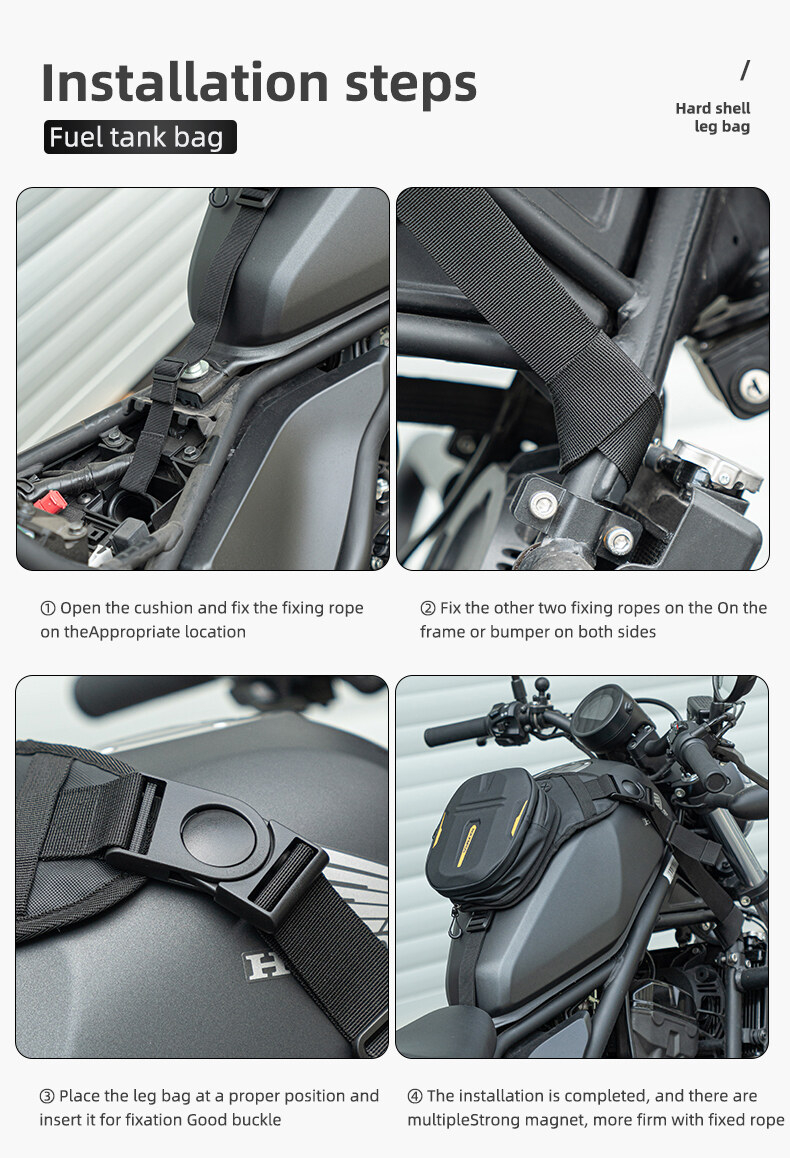 Installation steps

Fuel tank bag

/

Hard shell leg bag

① Open the cushion and fix the fixing rope on theAppropriate location

② Fix the other two fixing ropes on the On the frame or bumper on both sides

③ Place the leg bag at a proper position and insert it for fixation Good buckle

④ The installation is completed, and there are multipleStrong magnet, more firm with fixed rope