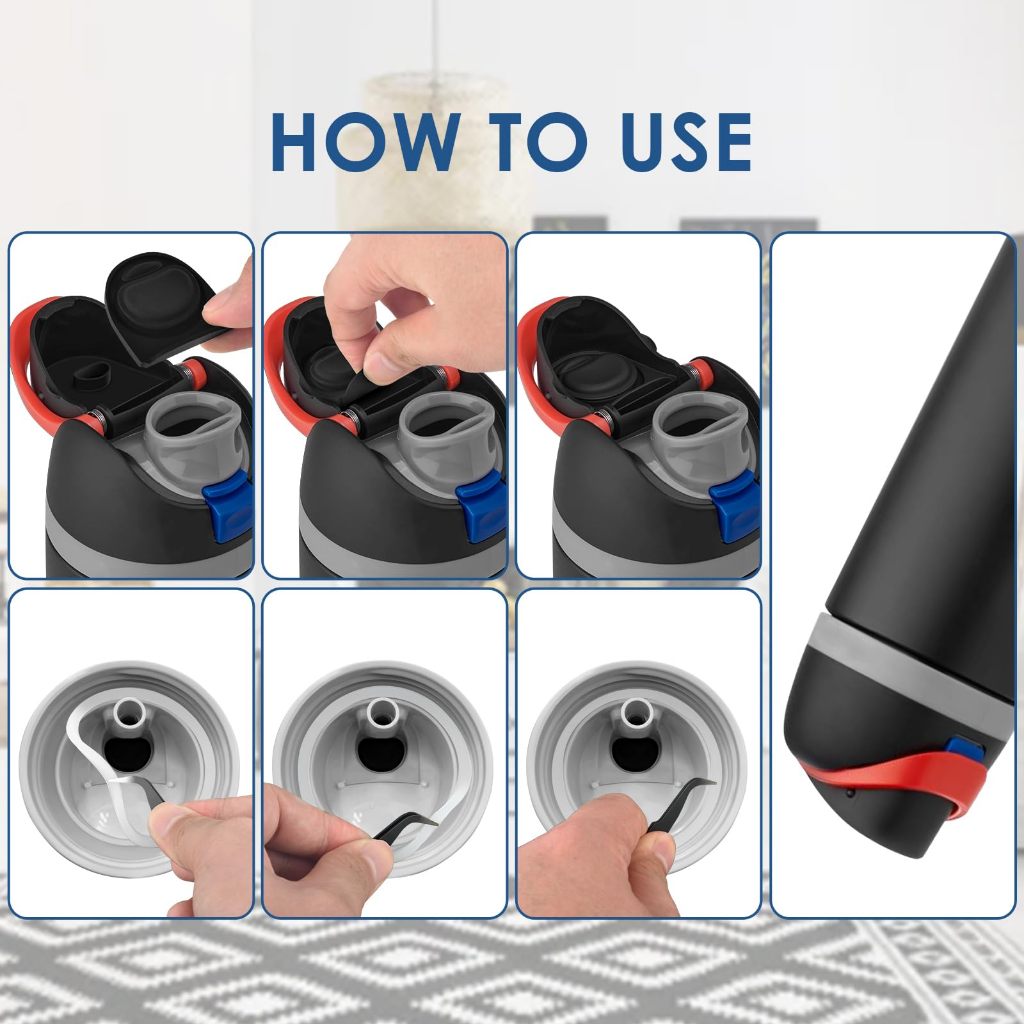 HOW TO USE