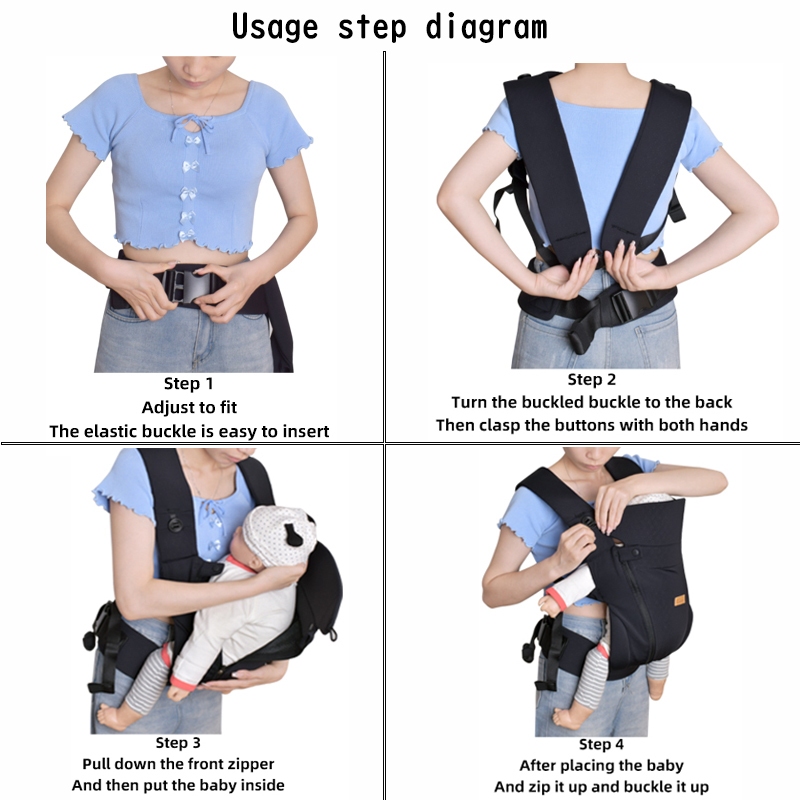 Usage step diagram

Step 1
Adjust to fit
The elastic buckle is easy to insert

Step 2
Turn the buckled buckle to the back
Then clasp the buttons with both hands

Step 3
Pull down the front zipper
And then put the baby inside

Step 4
After placing the baby
And zip it up and buckle it up