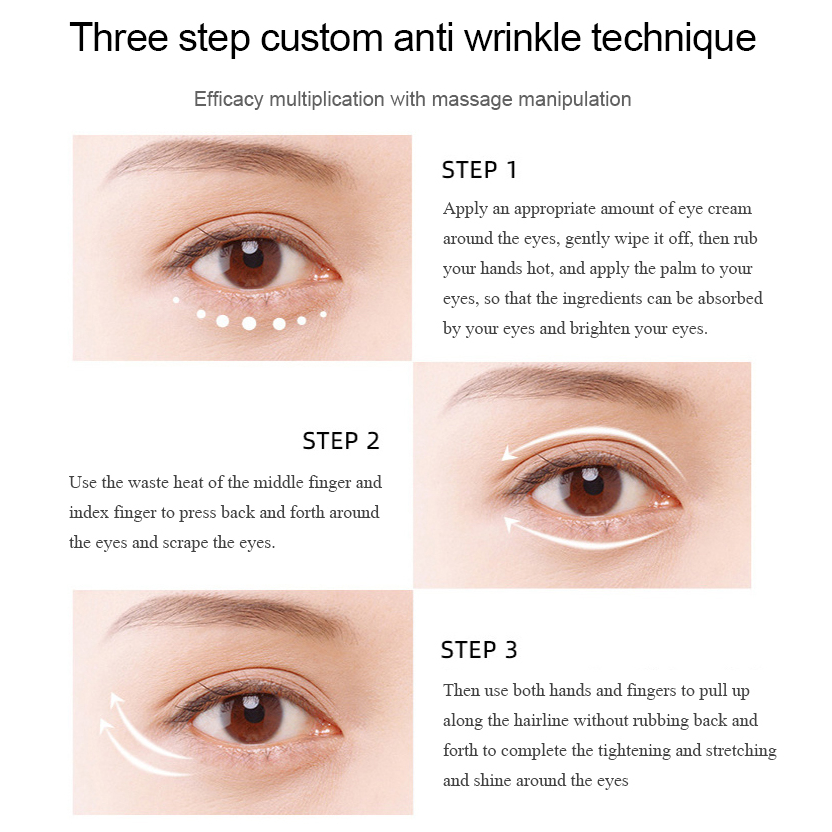 Three step custom anti wrinkle technique

Efficacy multiplication with massage manipulation

STEP 1

Apply an appropriate amount of eye cream around the eyes, gently wipe it off, then rub your hands hot, and apply the palm to your eyes, so that the ingredients can be absorbed by your eyes and brighten your eyes.

STEP 2

Use the waste heat of the middle finger and index finger to press back and forth around the eyes and scrape the eyes.

STEP 3

Then use both hands and fingers to pull up along the hairline without rubbing back and forth to complete the tightening and stretching and shine around the eyes