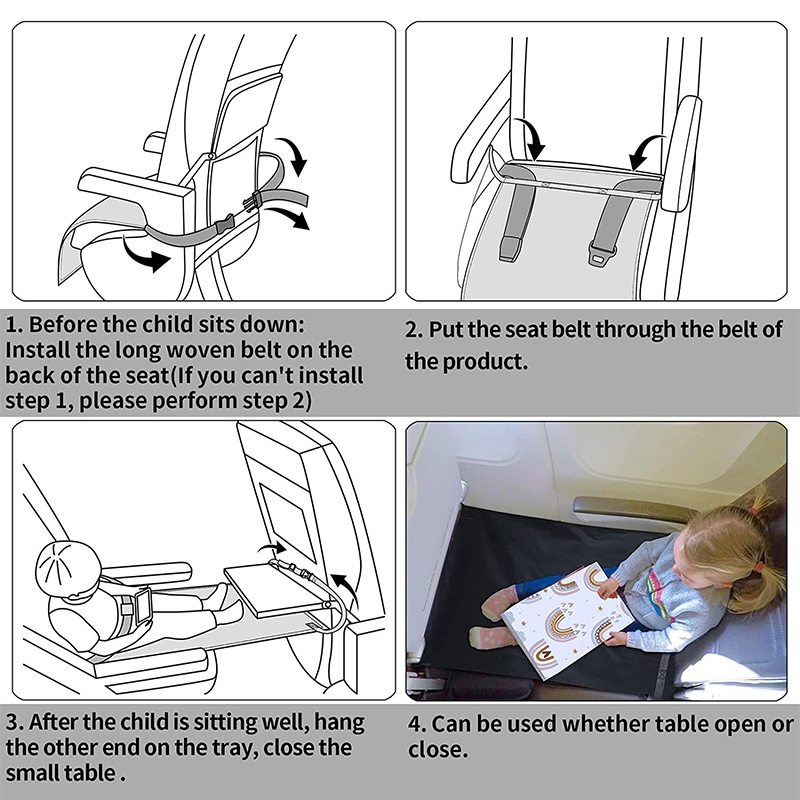 1. Before the child sits down: Install the long woven belt on the back of the seat(If you can't install step 1, please perform step 2)

2. Put the seat belt through the belt of the product.

3. After the child is sitting well, hang the other end on the tray, close the small table .

4. Can be used whether table open or close.