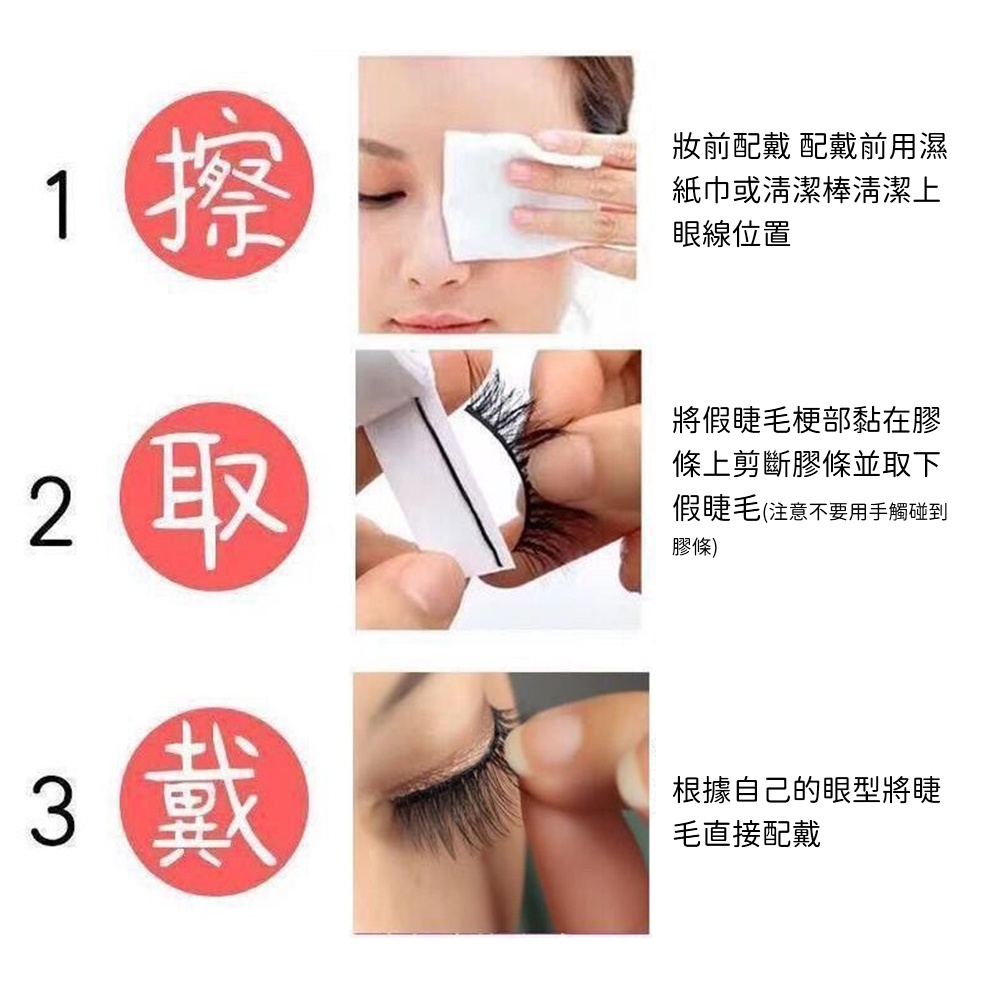 1 擦

妝前配戴 配戴前用濕紙巾或清潔棒清潔上眼線位置

2 取

將假睫毛梗部黏在膠條上剪斷膠條並取下假睫毛(注意不要用手觸碰到膠條)

3 戴

根據自己的眼型將睫毛直接配戴