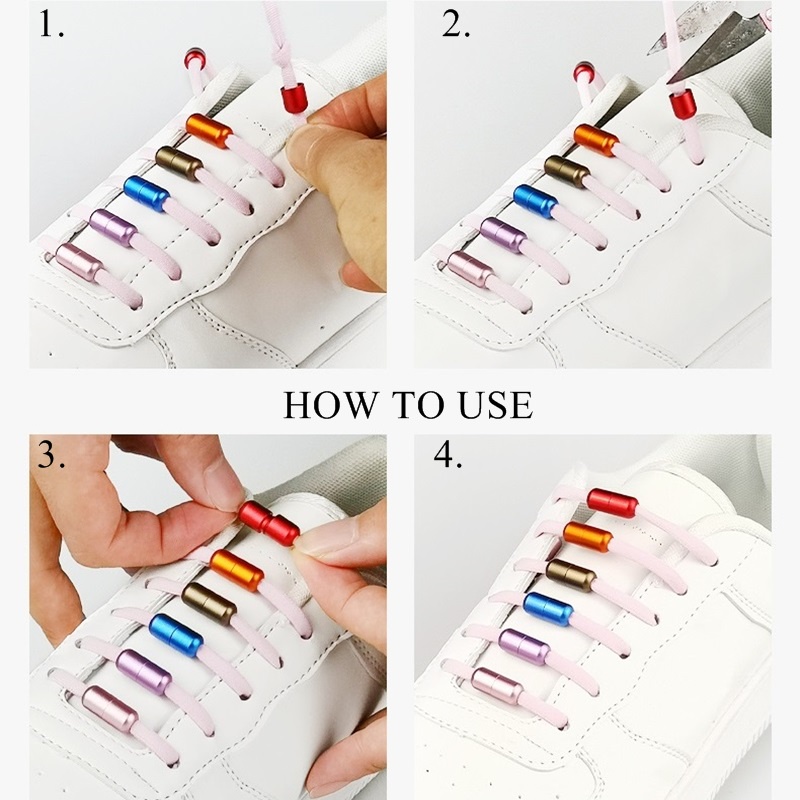 1.

2.

HOW TO USE

3.

4.