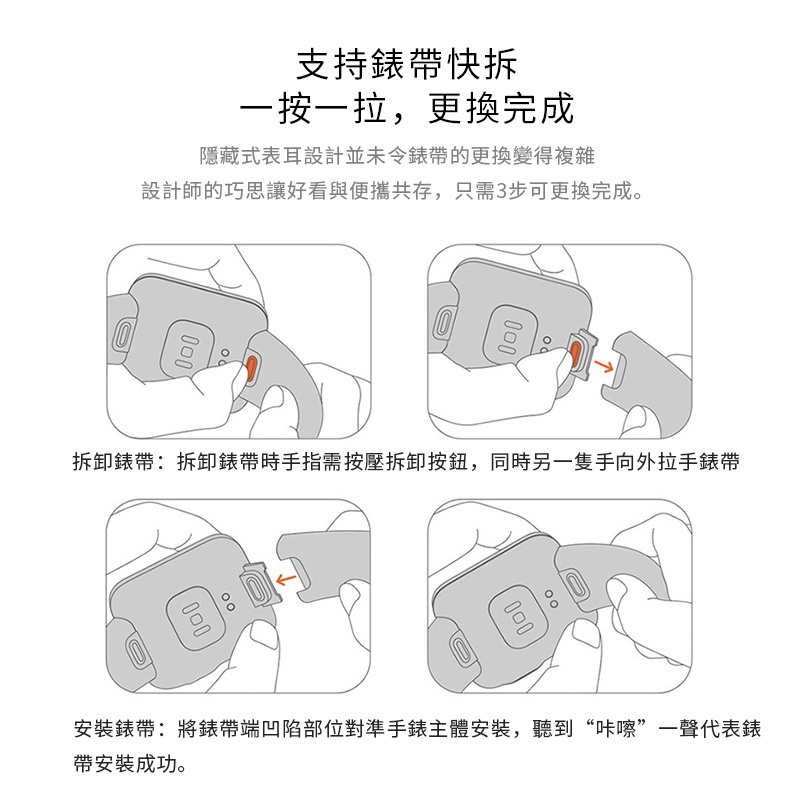 支持錶帶快拆
一按一拉，更換完成

隱藏式表耳設計並未令錶帶的更換變得複雜
設計師的巧思讓好看與便攜共存，只需3步可更換完成。

拆卸錶帶：拆卸錶帶時手指需按壓拆卸按鈕，同時另一隻手向外拉手錶帶

安裝錶帶：將錶帶端凹陷部位對準手錶主體安裝，聽到“咔嚓”一聲代表錶帶安裝成功。