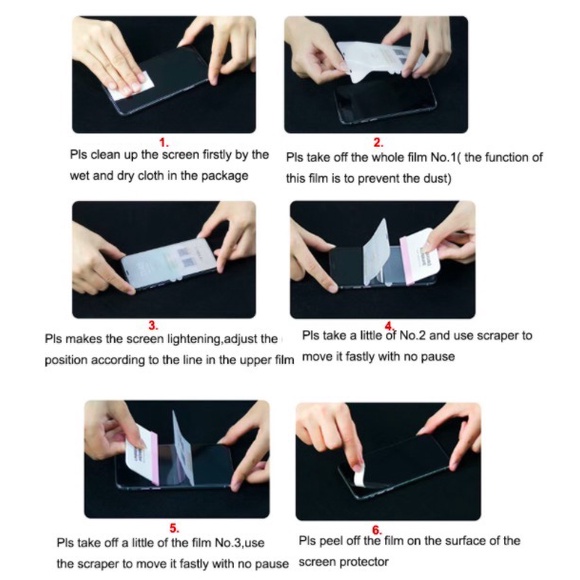 1.
Pls clean up the screen firstly by the wet and dry cloth in the package

2.
Pls take off the whole film No.1( the function of this film is to prevent the dust)

3.
Pls makes the screen lightening,adjust the position according to the line in the upper film

4.
Pls take a little of No.2 and use scraper to move it fastly with no pause

5.
Pls take off a little of the film No.3,use the scraper to move it fastly with no pause

6.
Pls peel off the film on the surface of the screen protector