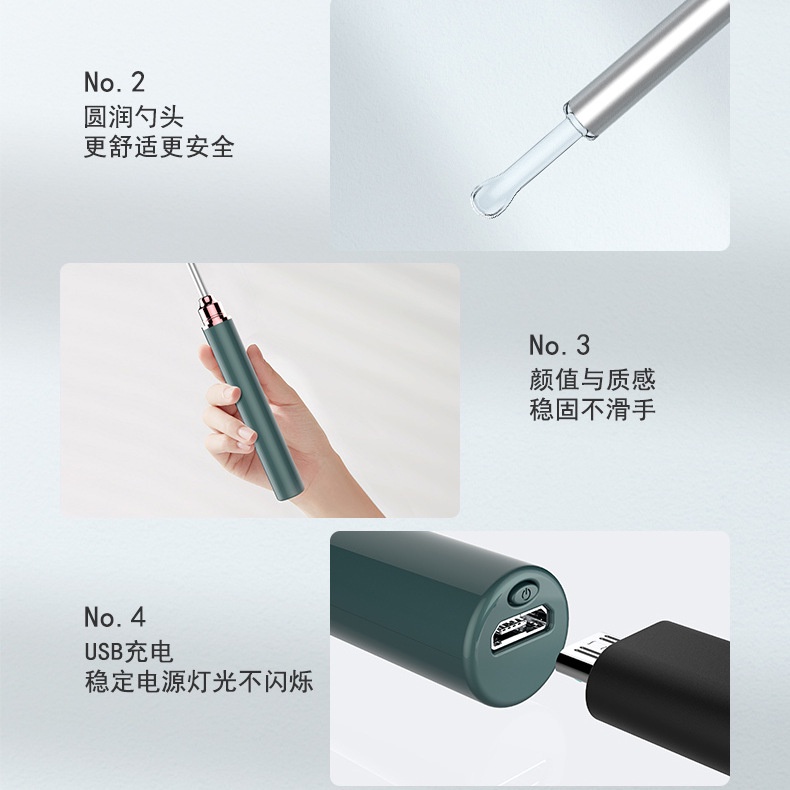 No. 2
圆润勺头
更舒适更安全

No. 3
颜值与质感
稳固不滑手

No. 4
USB充电
稳定电源灯光不闪烁