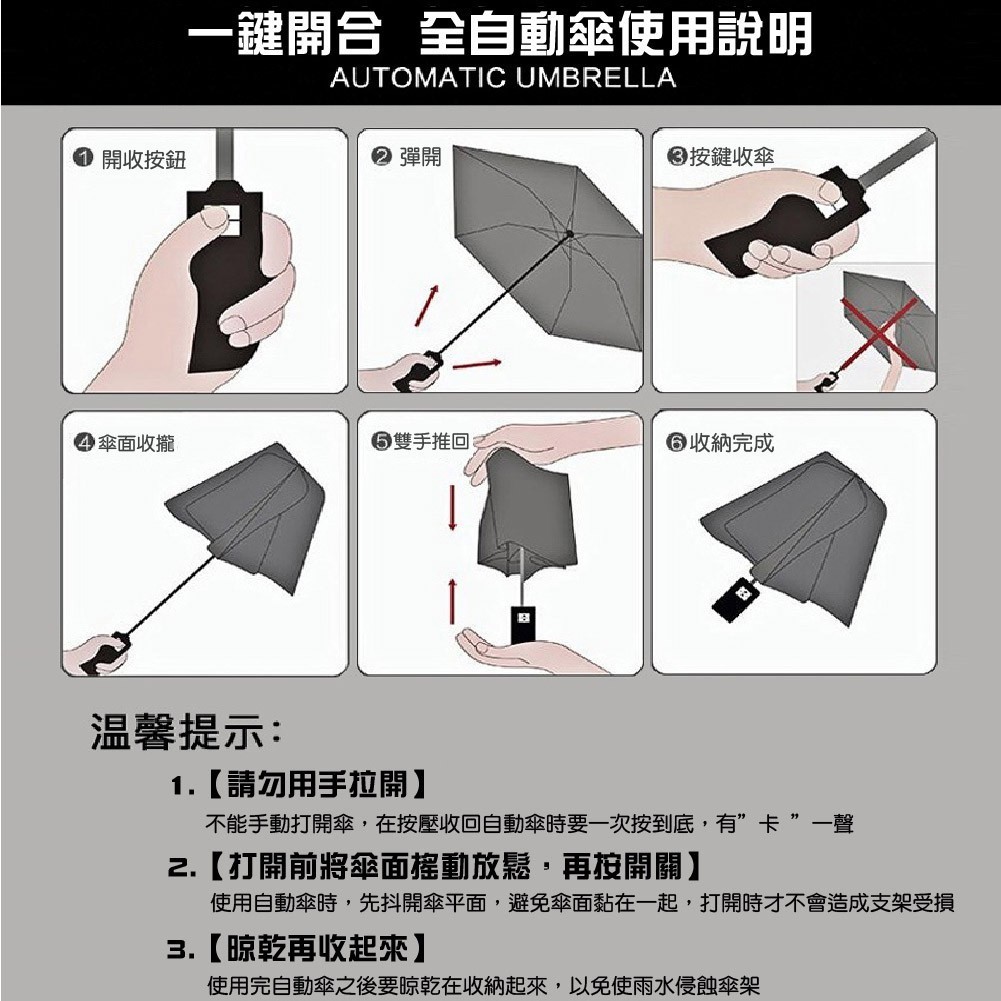 一鍵開合 全自動傘使用說明
AUTOMATIC UMBRELLA

❶ 開收按鈕

❷ 彈開

❸按鍵收傘

❹傘面收攏

❺雙手推回

❻收納完成

温馨提示:

1.【請勿用手拉開】
不能手動打開傘，在按壓收回自動傘時要一次按到底，有”卡 ”一聲

2.【打開前將傘面搖動放鬆，再按開關】
使用自動傘時，先抖開傘平面，避免傘面黏在一起，打開時才不會造成支架受損

3.【晾乾再收起來】
使用完自動傘之後要晾乾在收納起來，以免使雨水侵蝕傘架