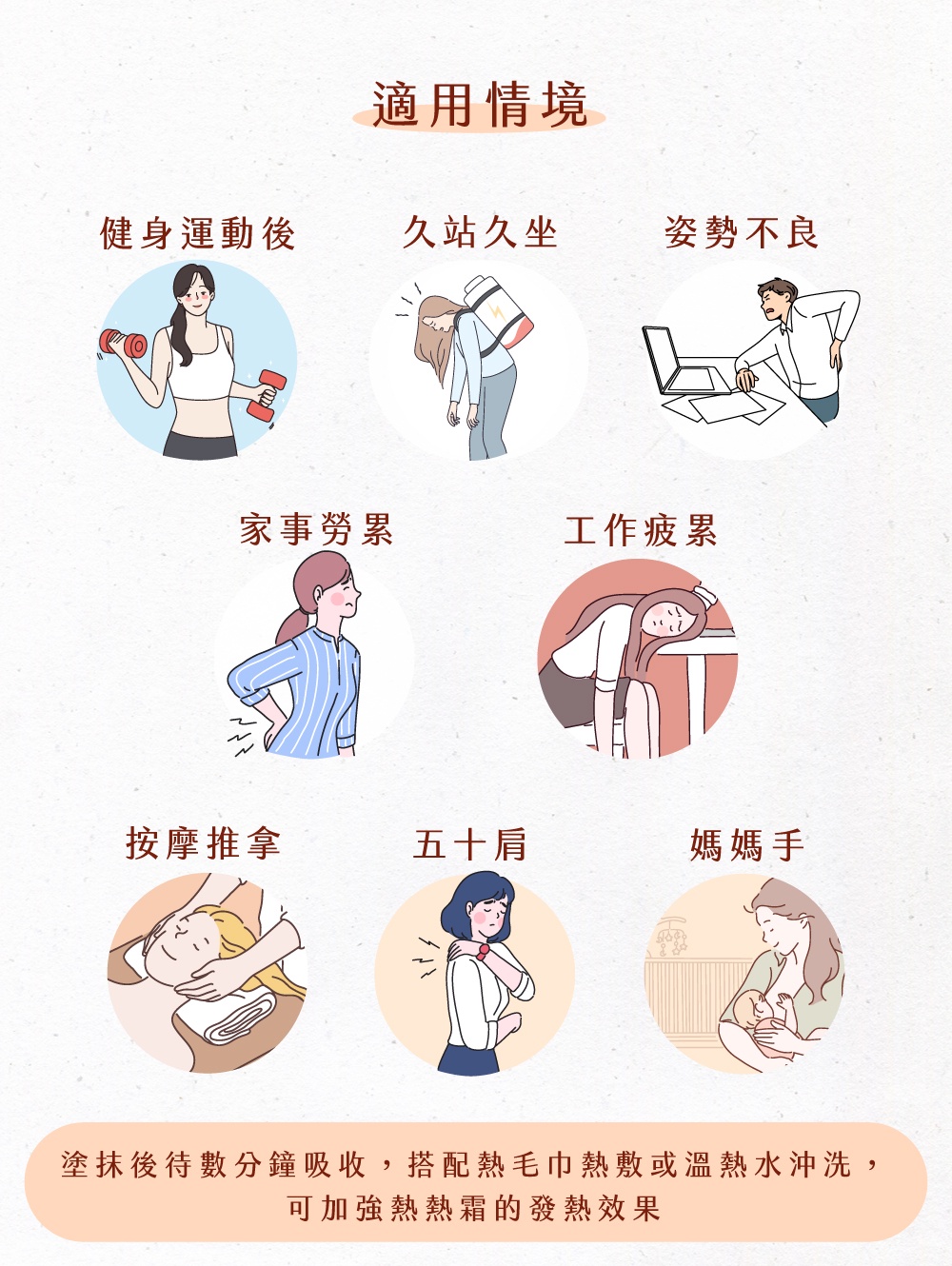 適用情境

健身運動後

久站久坐

姿勢不良

家事勞累

工作疲累

按摩推拿

五十肩

媽媽手

塗抹後待數分鐘吸收，搭配熱毛巾熱敷或溫熱水沖洗，可加強熱熱霜的發熱效果