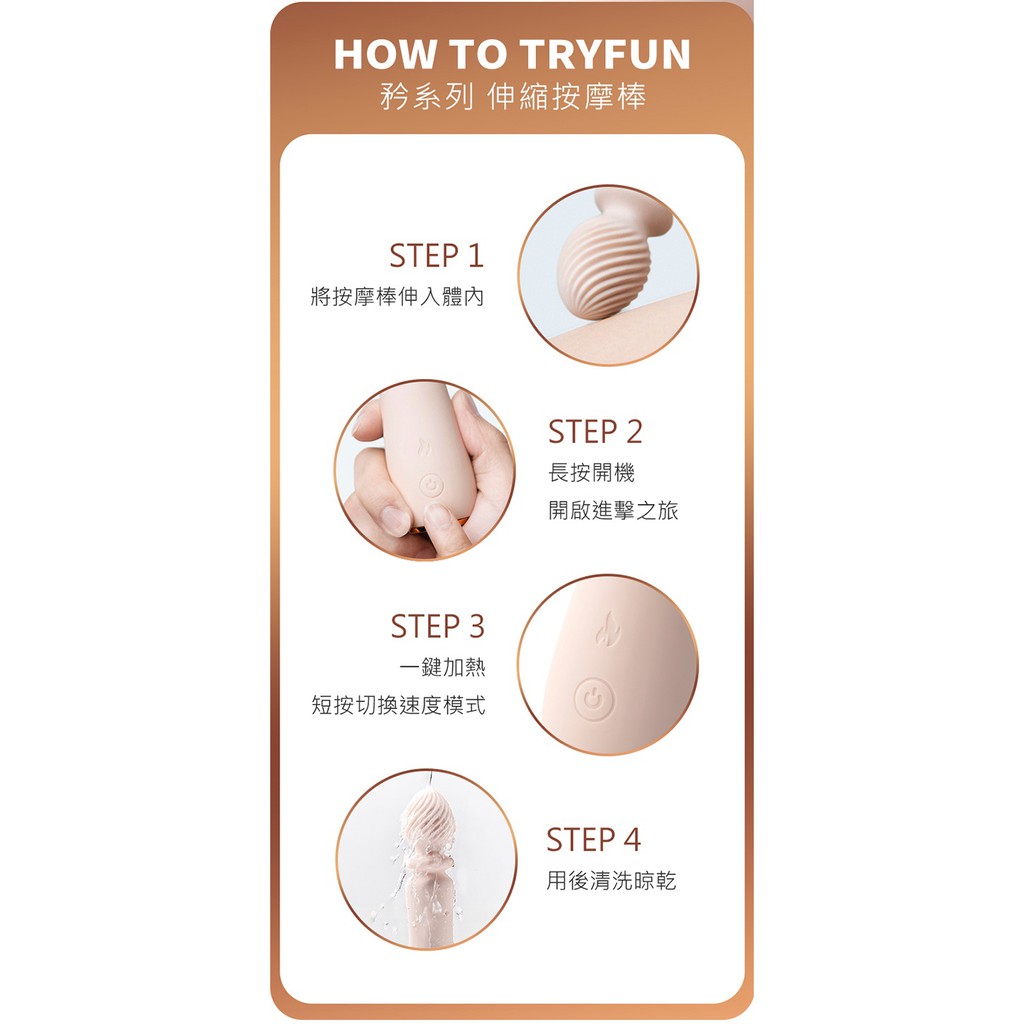 HOW TO TRYFUN
矜系列 伸縮按摩棒

STEP 1
將按摩棒伸入體內

STEP 2
長按開機
開啟進擊之旅

STEP 3
一鍵加熱
短按切換速度模式

STEP 4
用後清洗晾乾