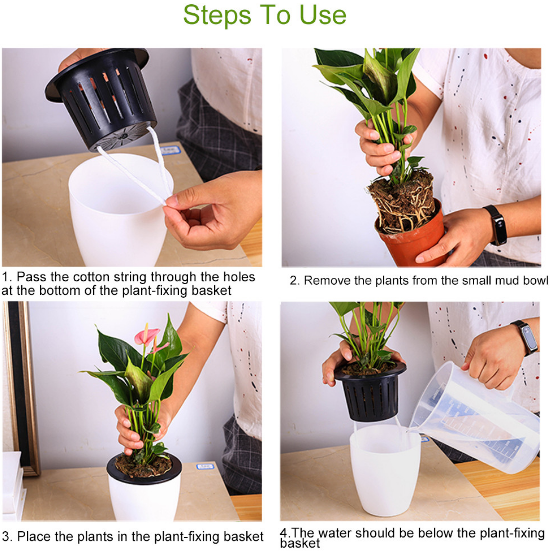 Steps To Use

1. Pass the cotton string through the holes at the bottom of the plant-fixing basket

2. Remove the plants from the small mud bowl

3. Place the plants in the plant-fixing basket

4.The water should be below the plant-fixing basket