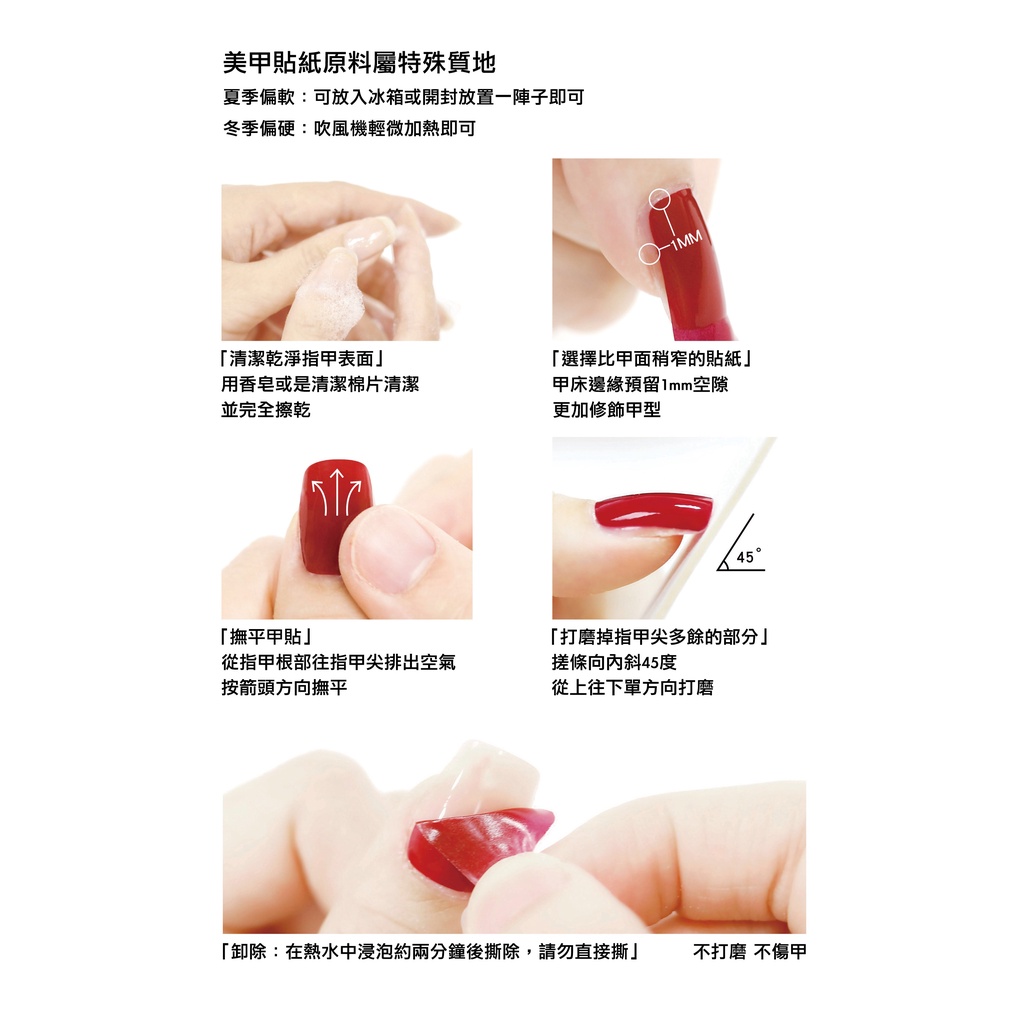 美甲貼紙原料屬特殊質地
夏季偏軟：可放入冰箱或開封放置一陣子即可
冬季偏硬：吹風機輕微加熱即可

1MM

「清潔乾淨指甲表面」
用香皂或是清潔棉片清潔
並完全擦乾

「選擇比甲面稍窄的貼紙」
甲床邊緣預留1mm空隙
更加修飾甲型

45°

「撫平甲貼」
從指甲根部往指甲尖排出空氣
按箭頭方向撫平

「打磨掉指甲尖多餘的部分」
搓條向內斜45度
從上往下單方向打磨

「卸除：在熱水中浸泡約兩分鐘後撕除，請勿直接撕」 不打磨 不傷甲