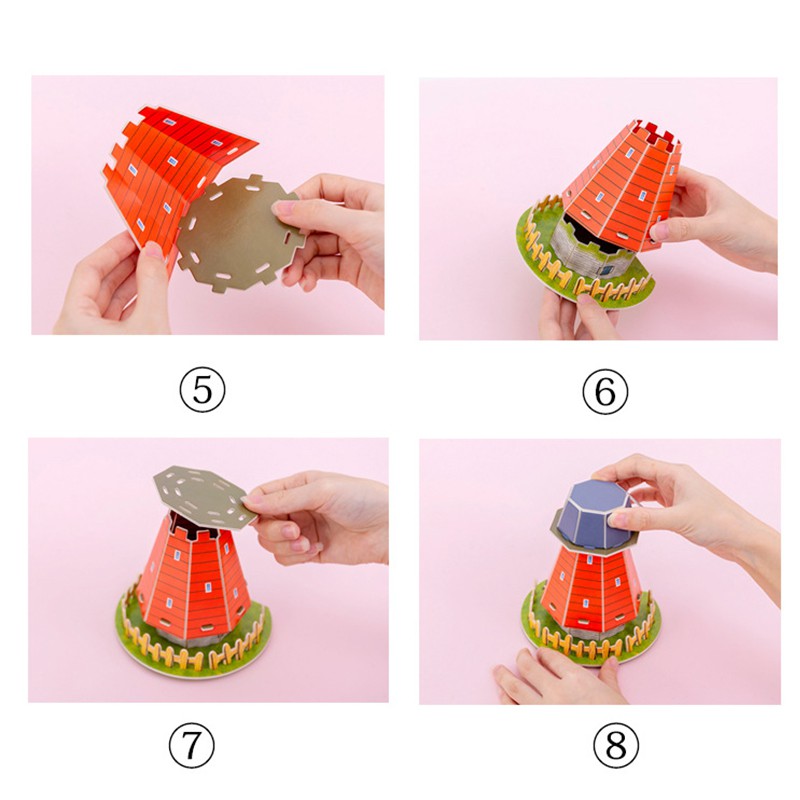 ⑤

⑥

⑦

⑧