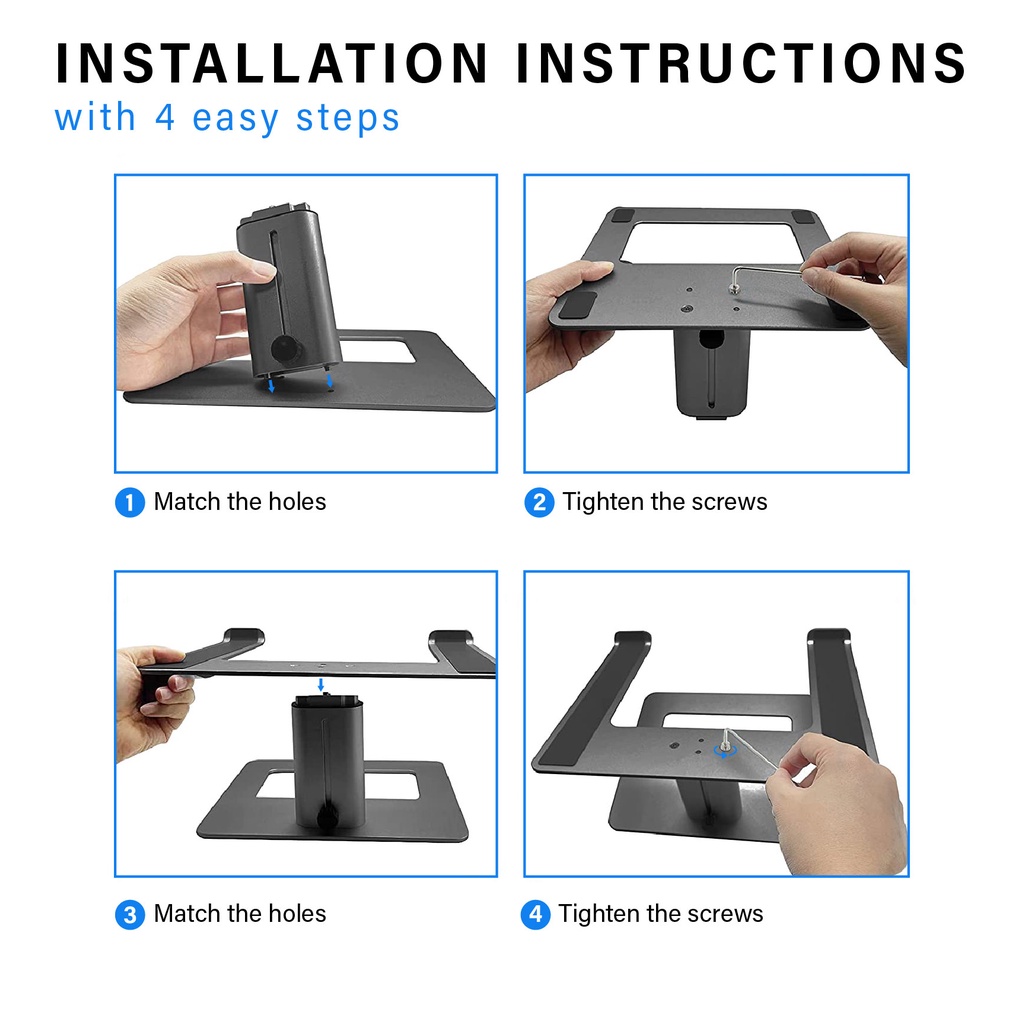 INSTALLATION INSTRUCTIONS
with 4 easy steps

1 Match the holes

2 Tighten the screws

3 Match the holes

4 Tighten the screws