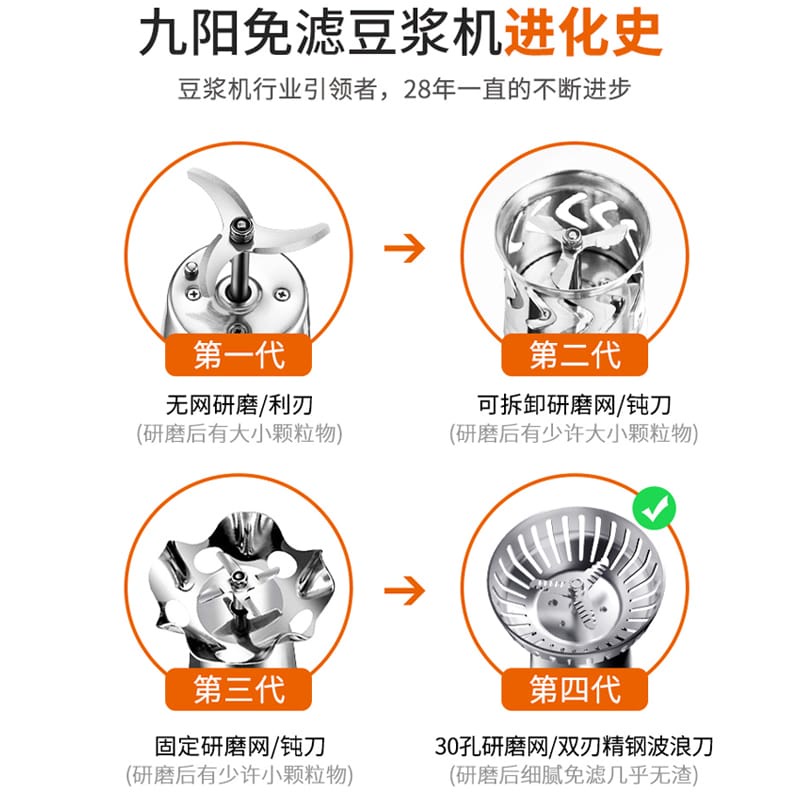 九阳免滤豆浆机进化史

豆浆机行业引领者，28年一直的不断进步

第一代

无网研磨/利刃
(研磨后有大小颗粒物)

第二代

可拆卸研磨网/钝刀
(研磨后有少许大小颗粒物)

第三代

固定研磨网/钝刀
(研磨后有少许小颗粒物)

第四代

30孔研磨网/双刃精钢波浪刀
(研磨后细腻免滤几乎无渣)