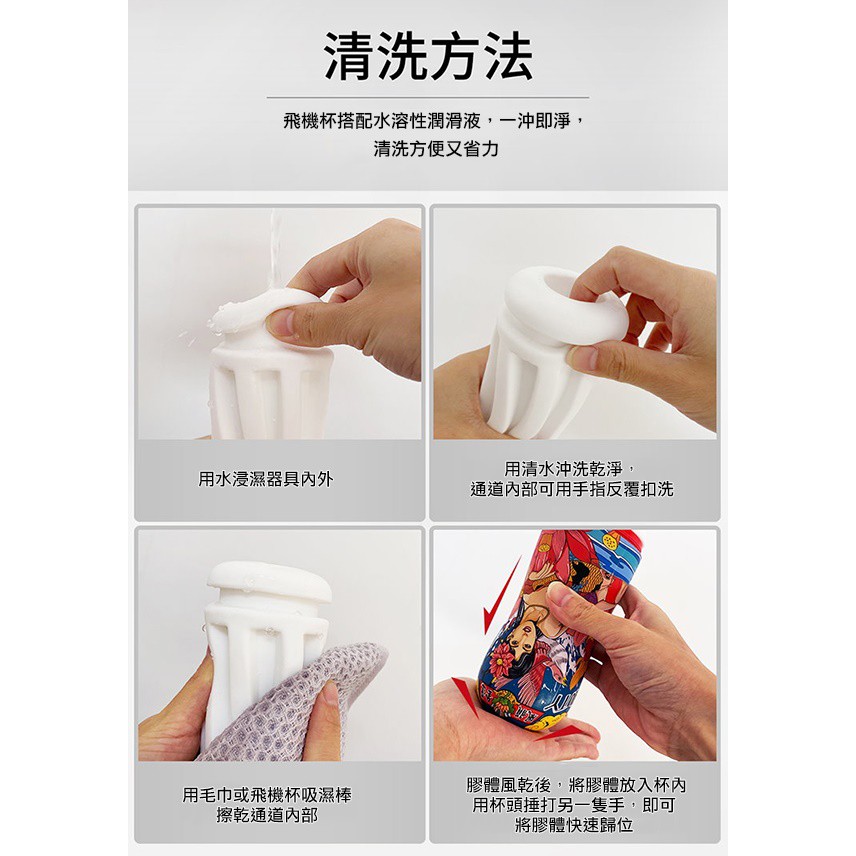 清洗方法

飛機杯搭配水溶性潤滑液，一沖即淨，
清洗方便又省力

用水浸濕器具內外

用清水沖洗乾淨，
通道內部可用手指反覆扣洗

用毛巾或飛機杯吸濕棒
擦乾通道內部

膠體風乾後，將膠體放入杯內
用杯頭捶打另一隻手，即可
將膠體快速歸位