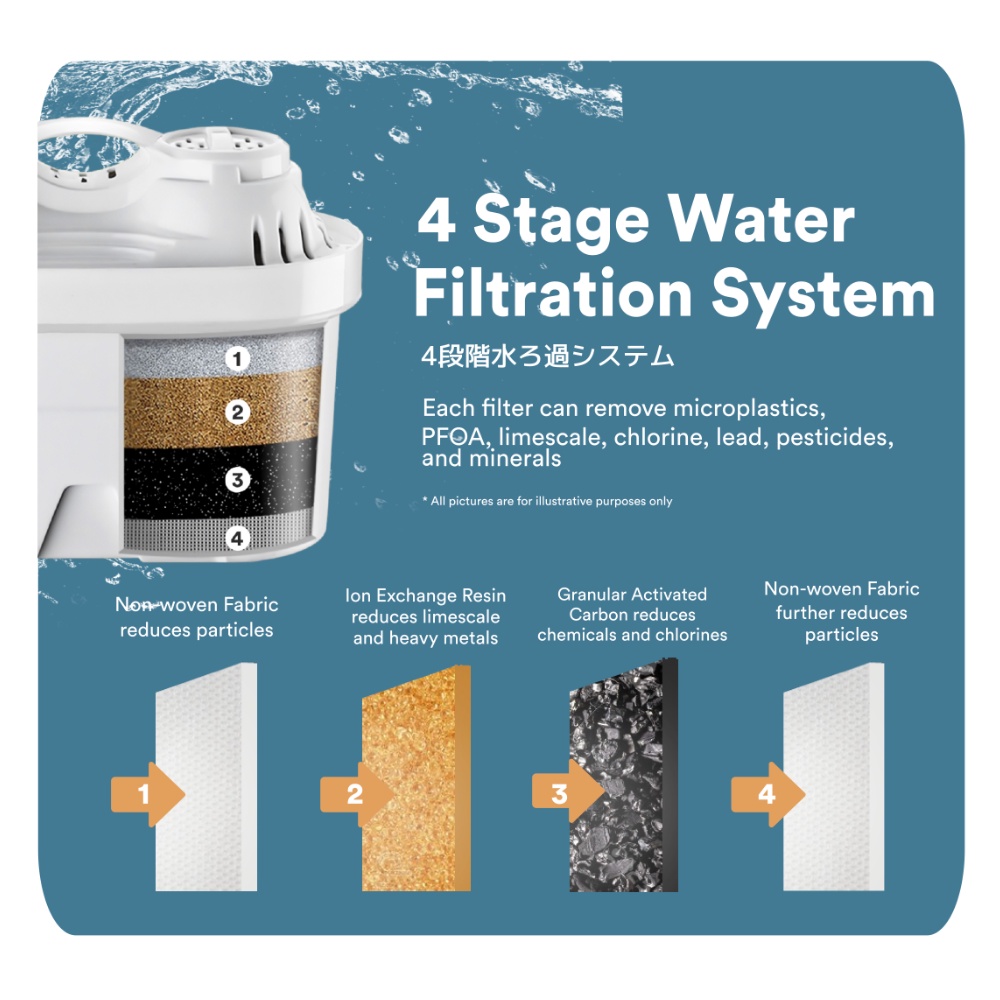 1
2
3
4

4 Stage Water Filtration System

4段階水ろ過システム

Each filter can remove microplastics, PFOA, limescale, chlorine, lead, pesticides, and minerals

* All pictures are for illustrative purposes only

Non-woven Fabric reduces particles

Ion Exchange Resin reduces limescale and heavy metals

Granular Activated Carbon reduces chemicals and chlorines

Non-woven Fabric further reduces particles

1

2

3

4