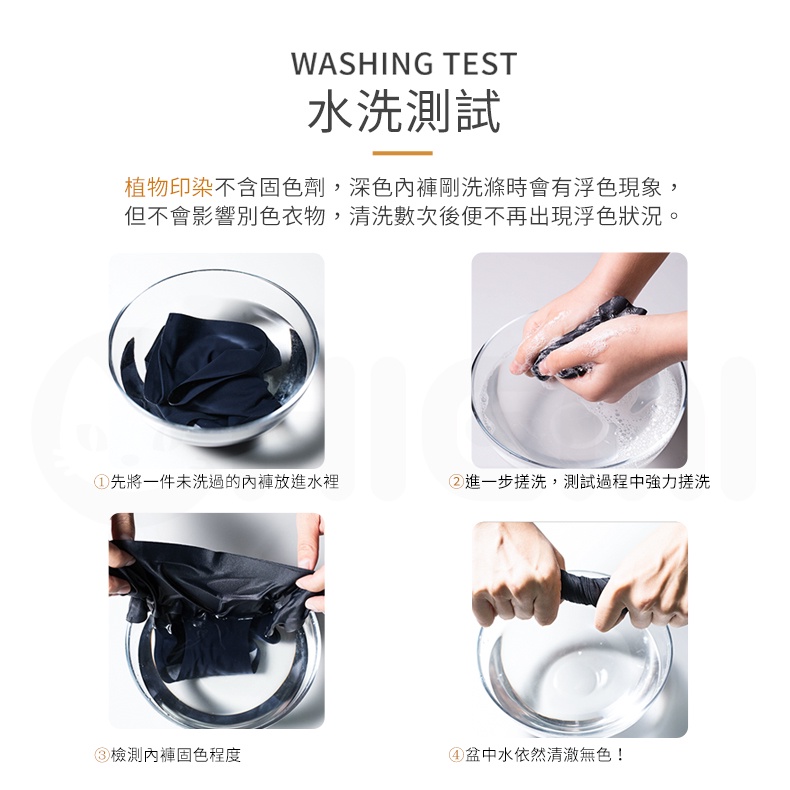 WASHING TEST
水洗測試

植物印染不含固色劑，深色內褲剛洗滌時會有浮色現象，但不會影響別色衣物，清洗數次後便不再出現浮色狀況。

①先將一件未洗過的內褲放進水裡

②進一步搓洗，測試過程中強力搓洗

③檢測內褲固色程度

④盆中水依然清澈無色！