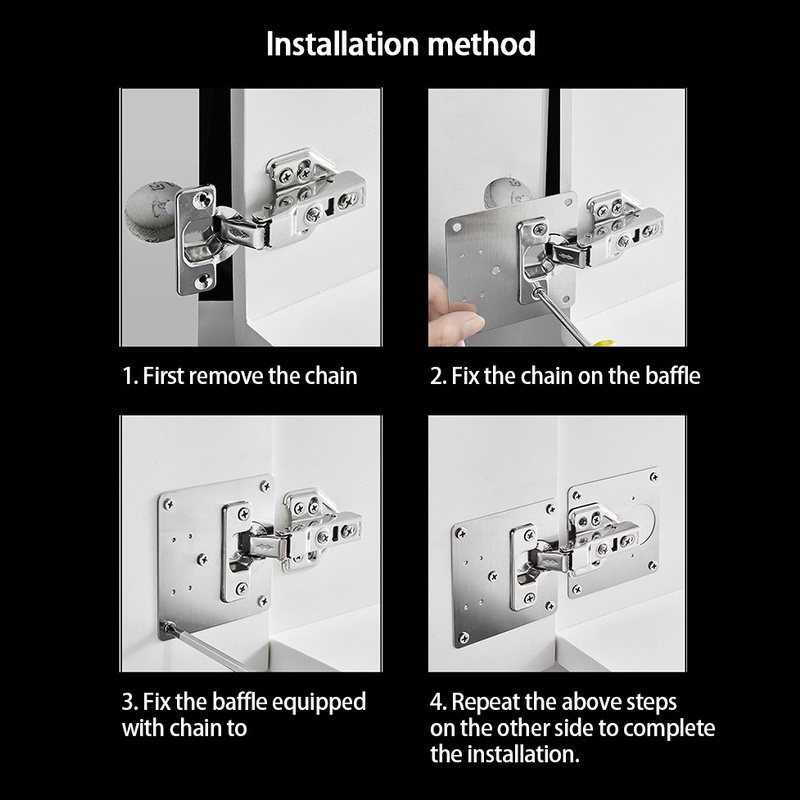 Installation method

1. First remove the chain

2. Fix the chain on the baffle

3. Fix the baffle equipped with chain to

4. Repeat the above steps on the other side to complete the installation.