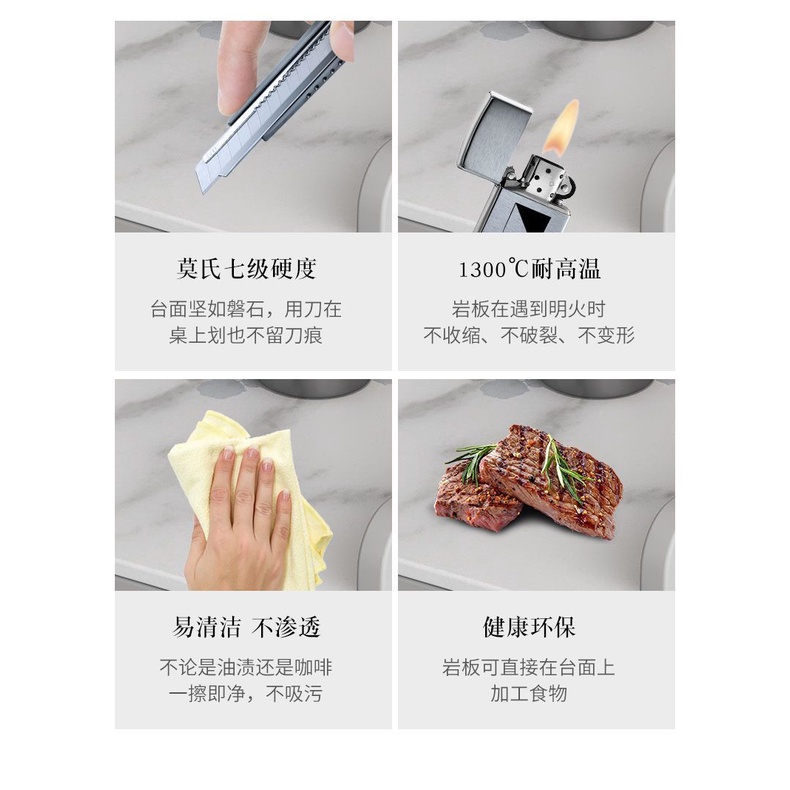 莫氏七级硬度

台面坚如磐石，用刀在桌上划也不留刀痕

1300℃耐高温

岩板在遇到明火时不收缩、不破裂、不变形

易清洁 不渗透

不论是油渍还是咖啡一擦即净，不吸污

健康环保

岩板可直接在台面上加工食物