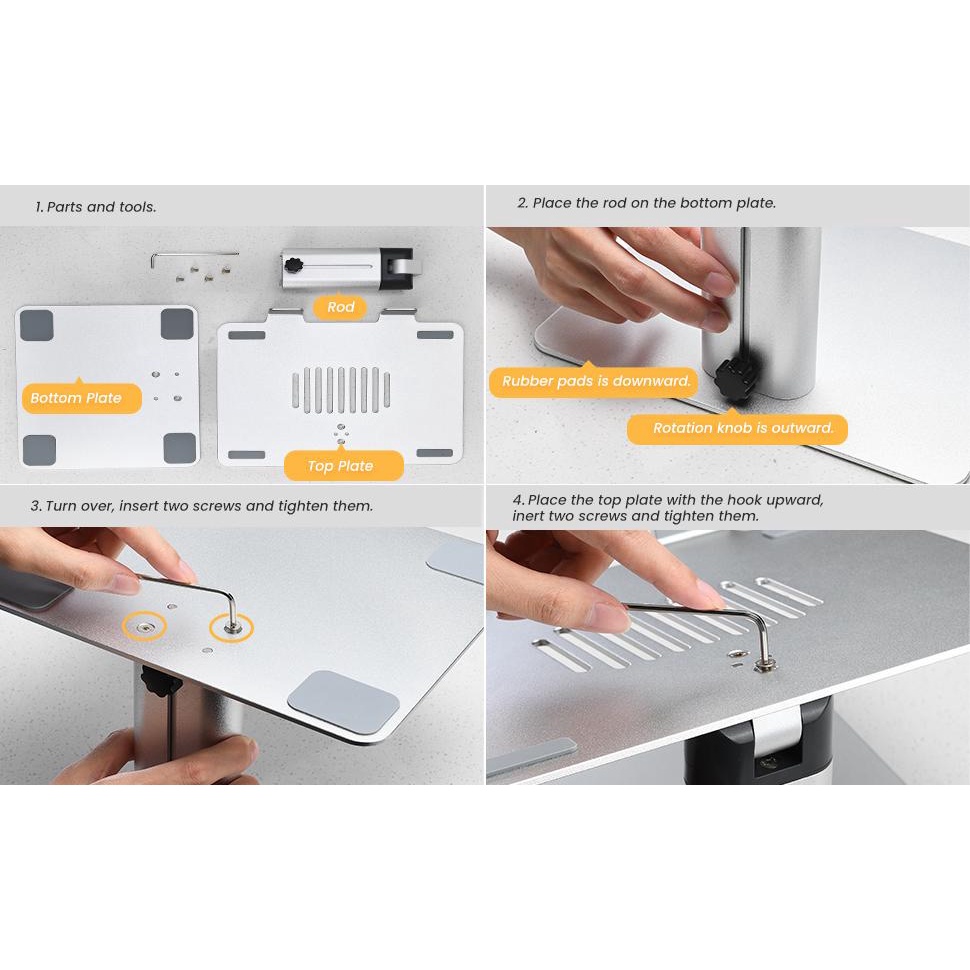 1. Parts and tools.

Rod

Bottom Plate

Top Plate

2. Place the rod on the bottom plate.

Rubber pads is downward.

Rotation knob is outward.

3. Turn over, insert two screws and tighten them.

4. Place the top plate with the hook upward, inert two screws and tighten them.