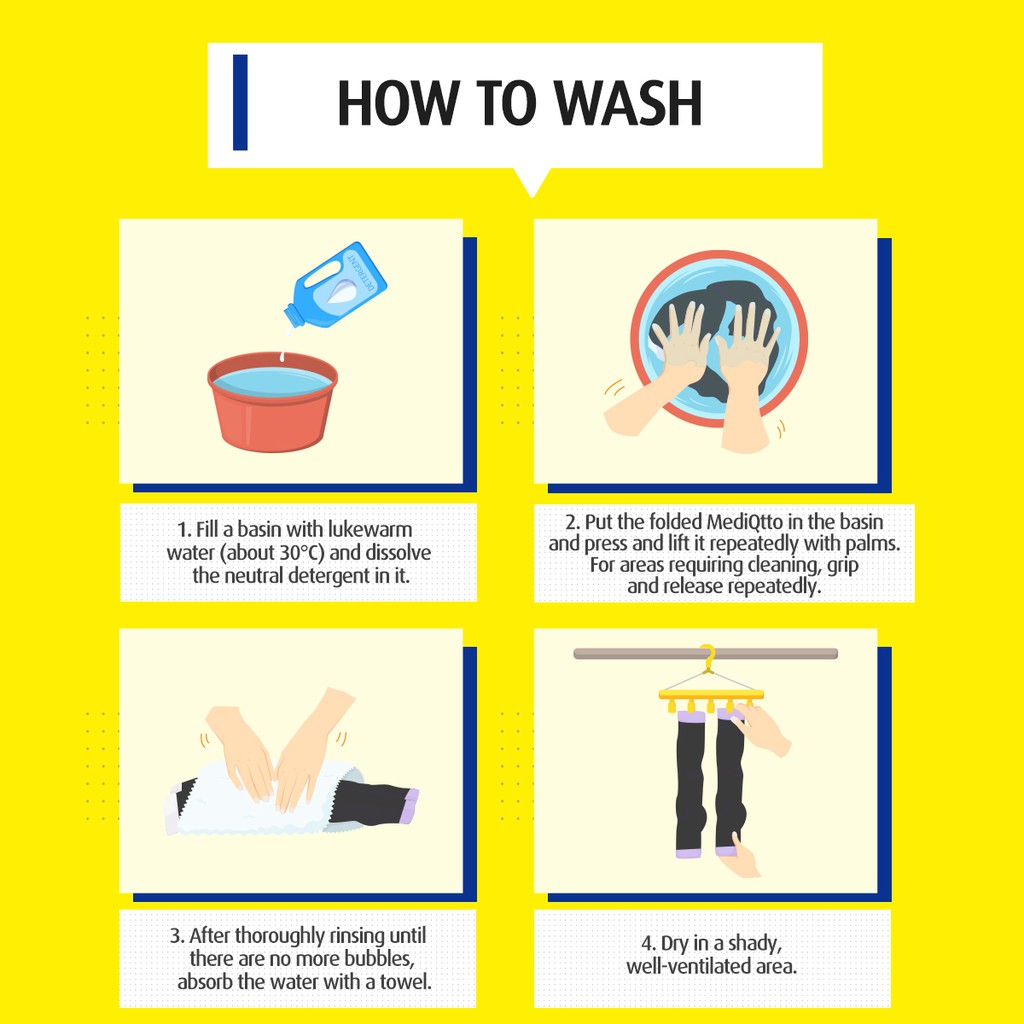 HOW TO WASH

DETERGENT

1. Fill a basin with lukewarm water (about 30°C) and dissolve the neutral detergent in it.

2. Put the folded MediQtto in the basin and press and lift it repeatedly with palms. For areas requiring cleaning, grip and release repeatedly.

3. After thoroughly rinsing until there are no more bubbles, absorb the water with a towel.

4. Dry in a shady, well-ventilated area.