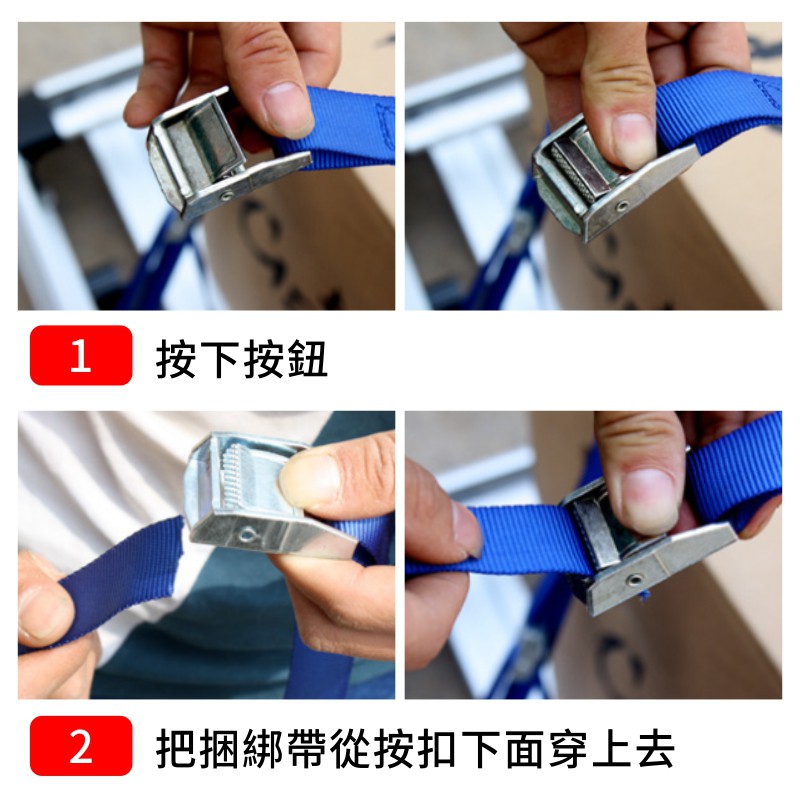 1 按下按鈕

2 把捆綁帶從按扣下面穿上去