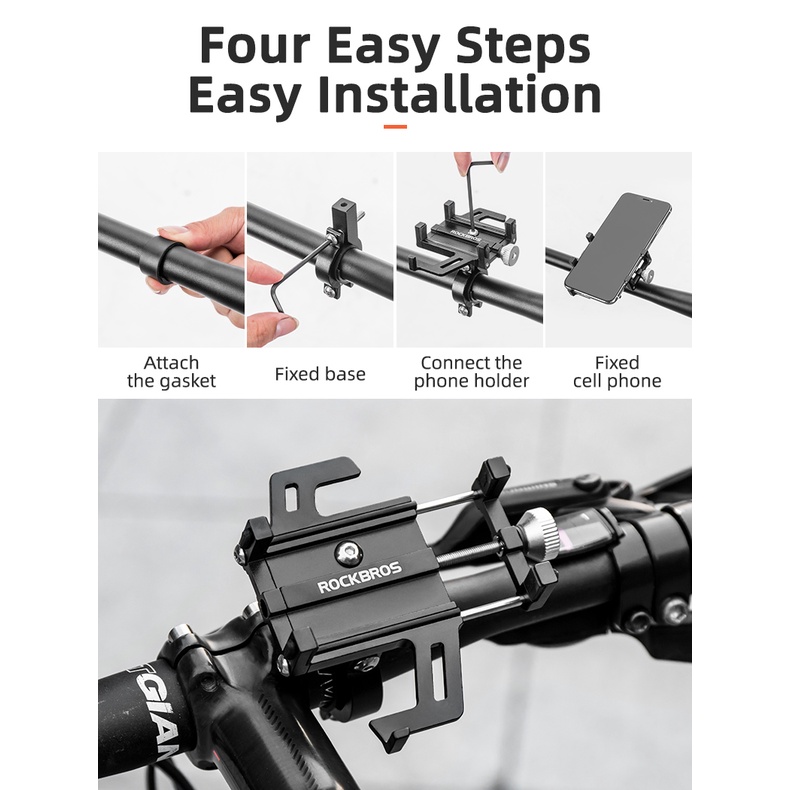 Four Easy Steps
Easy Installation

ROCKBROS

Attach the gasket

Fixed base

Connect the phone holder

Fixed cell phone

ROCKBROS

GIAN