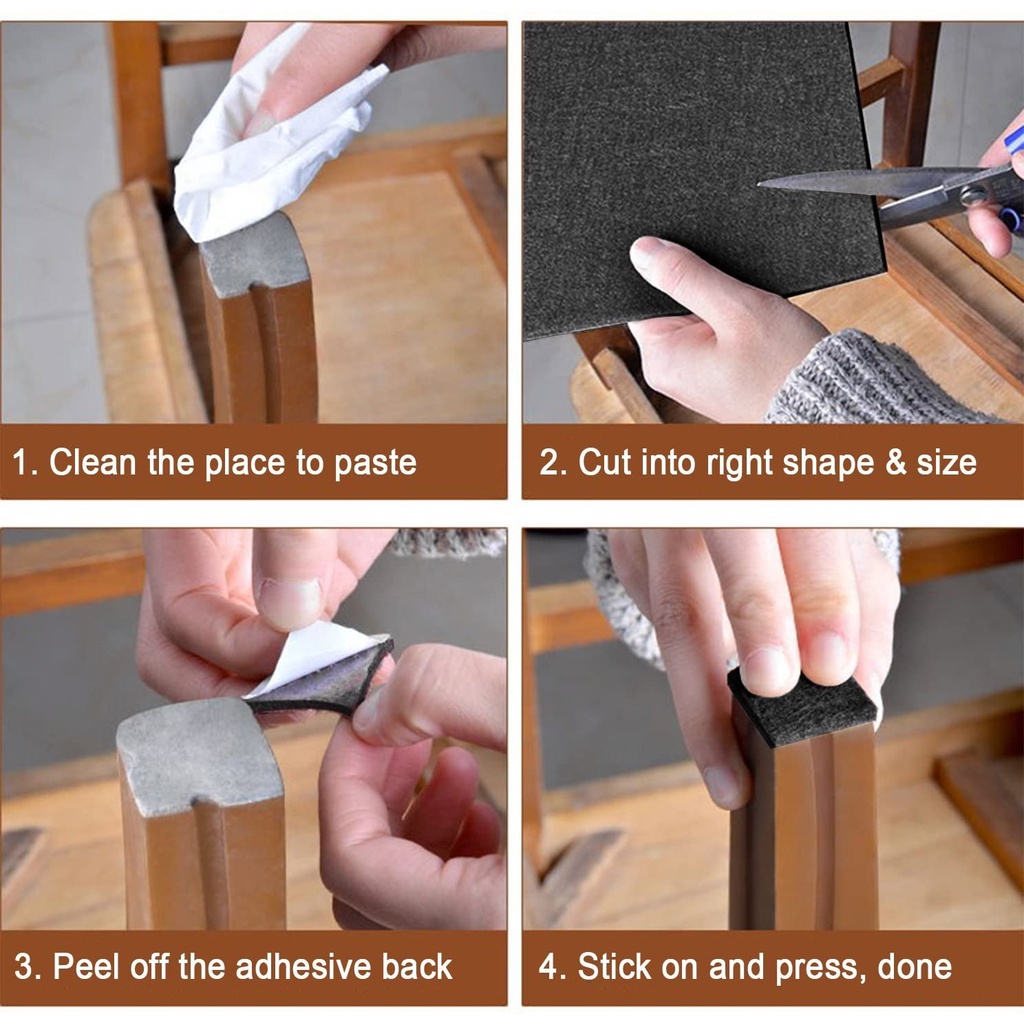 1. Clean the place to paste

2. Cut into right shape & size

3. Peel off the adhesive back

4. Stick on and press, done