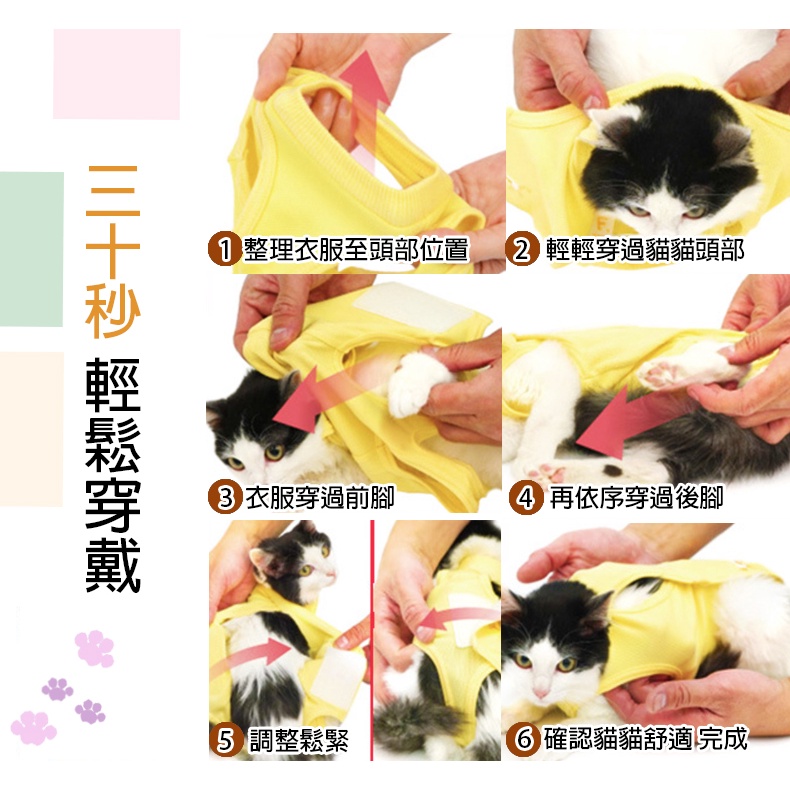 三十秒
輕鬆穿戴

1 整理衣服至頭部位置

2 輕輕穿過貓貓頭部

3 衣服穿過前腳

4 再依序穿過後腳

5 調整鬆緊

6 確認貓貓舒適 完成