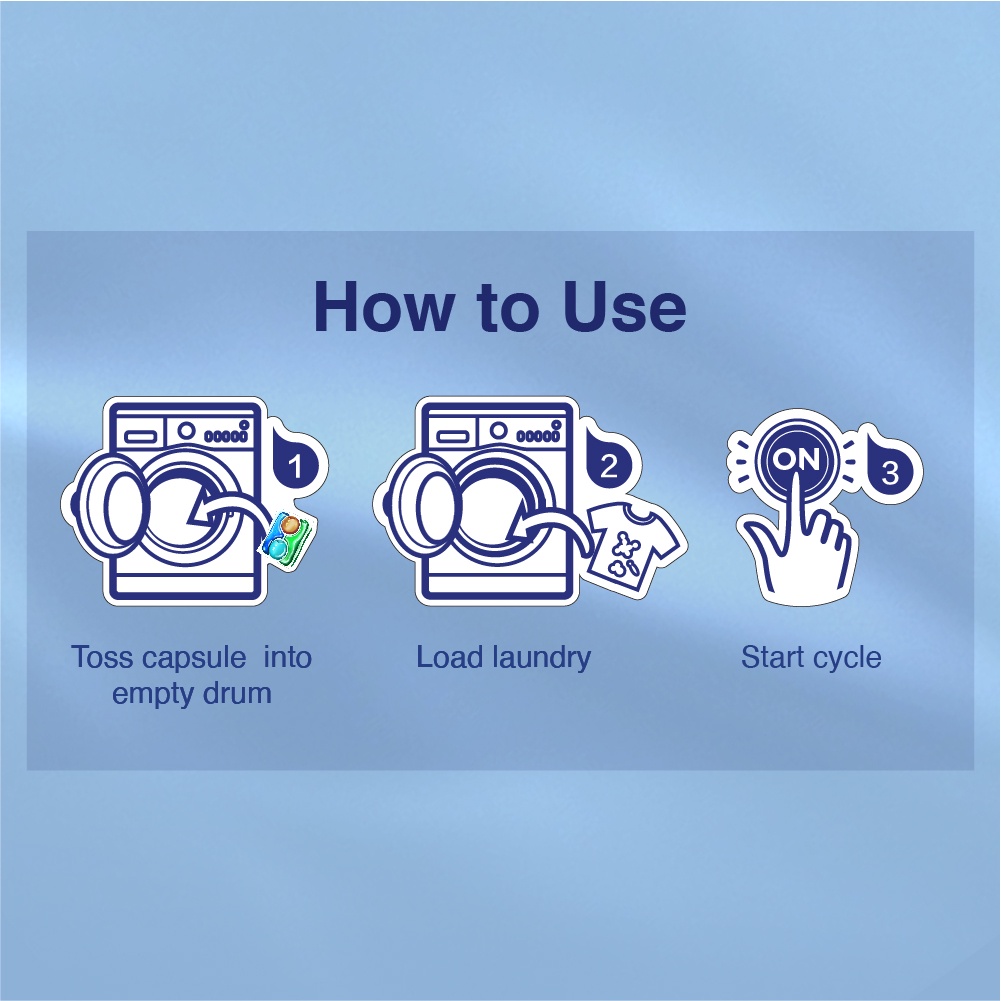 How to Use

1

Toss capsule into empty drum

2

Load laundry

ON

3

Start cycle