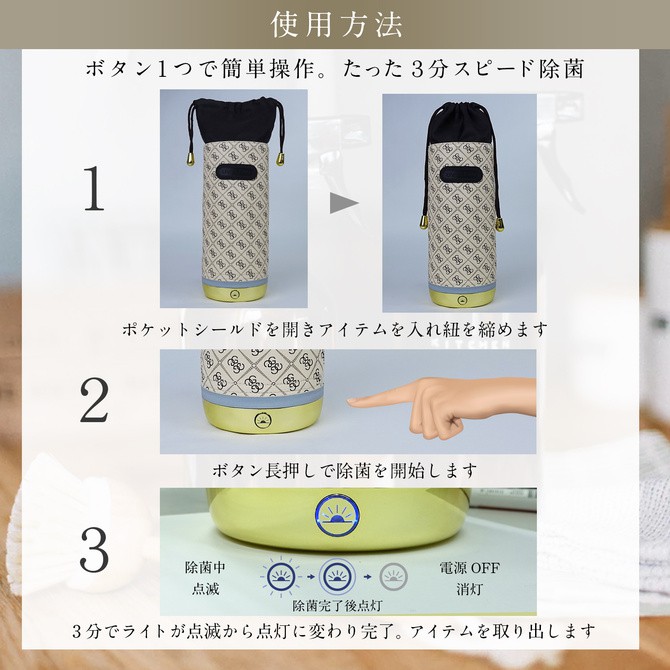 使用方法

ボタン1つで簡単操作。たった3分スピード除菌

1

ポケットシールドを開きアイテムを入れ紐を締めます

2

ボタン長押しで除菌を開始します

3

除菌中
点滅

除菌完了後点灯

電源 OFF
消灯

3分でライトが点滅から点灯に変わり完了。アイテムを取り出します