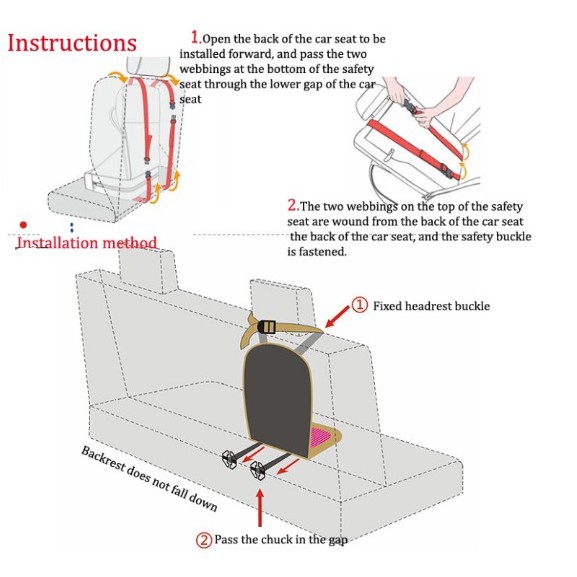 Instructions

1.Open the back of the car seat to be installed forward, and pass the two webbings at the bottom of the safety seat through the lower gap of the car seat

2.The two webbings on the top of the safety seat are wound from the back of the car seat the back of the car seat, and the safety buckle is fastened.

Installation method

① Fixed headrest buckle

Backrest does not fall down

② Pass the chuck in the gap