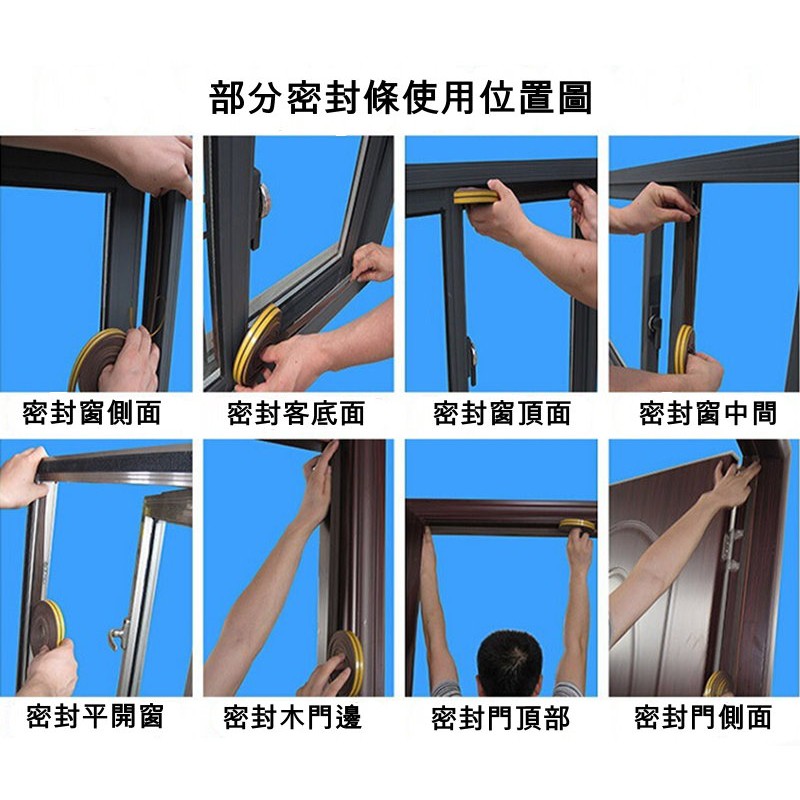 部分密封條使用位置圖

密封窗側面

密封客底面

密封窗頂面

密封窗中間

密封平開窗

密封木門邊

密封門頂部

密封門側面