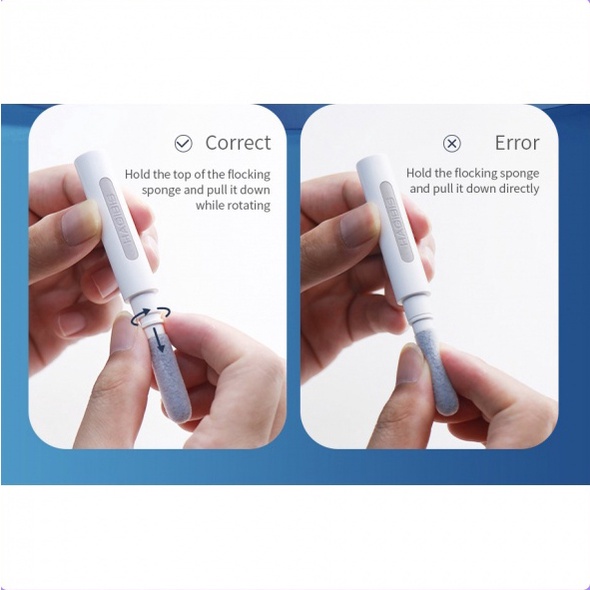 Correct

Hold the top of the flocking sponge and pull it down while rotating

HAGIBIS

Error

Hold the flocking sponge and pull it down directly

HAGIBIS