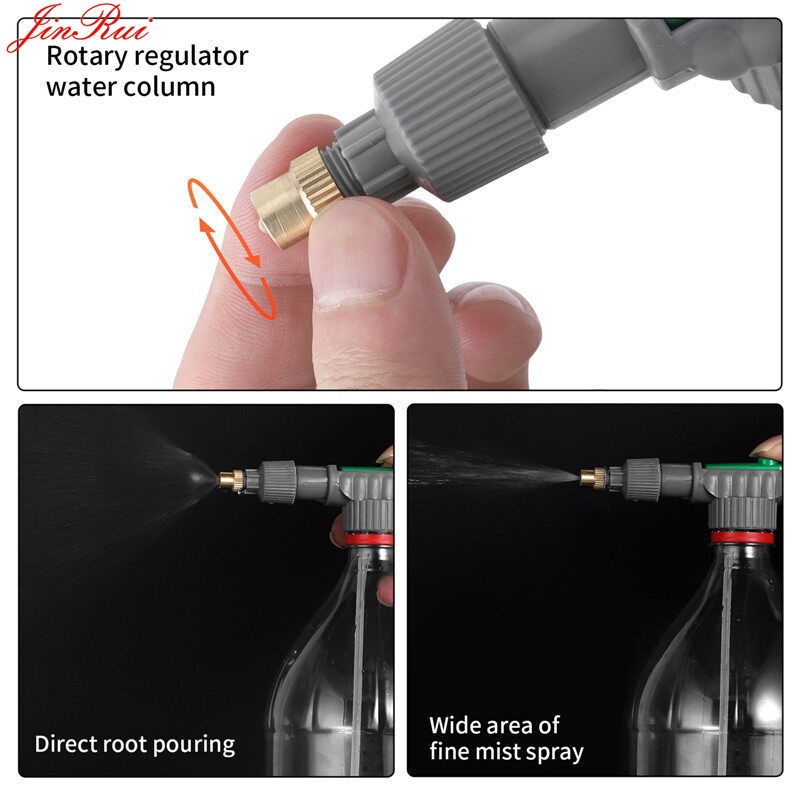 JinRui

Rotary regulator water column

Direct root pouring

Wide area of fine mist spray