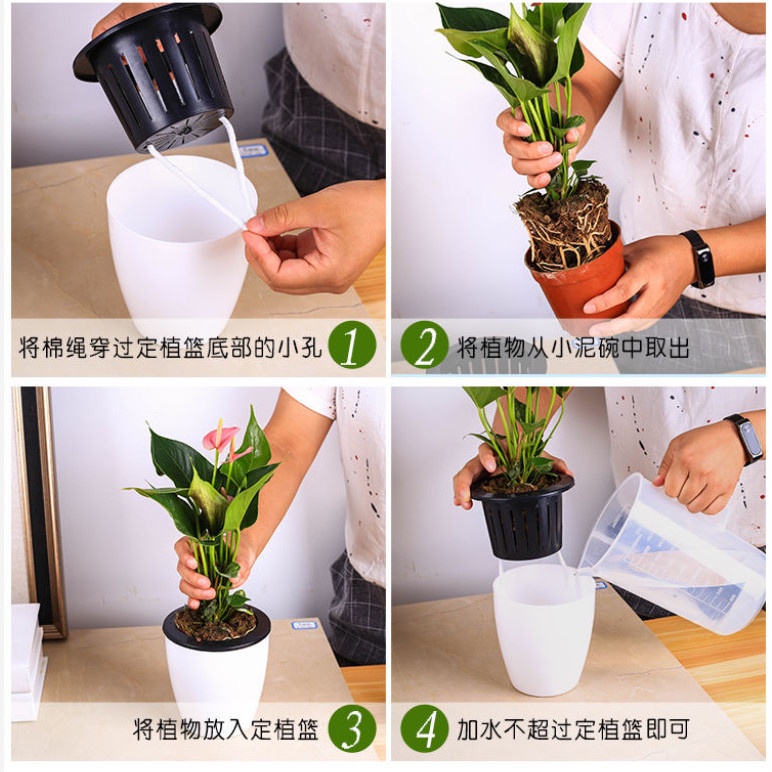 将棉绳穿过定植篮底部的小孔 1

2 将植物从小泥碗中取出

将植物放入定植篮 3

4 加水不超过定植篮即可