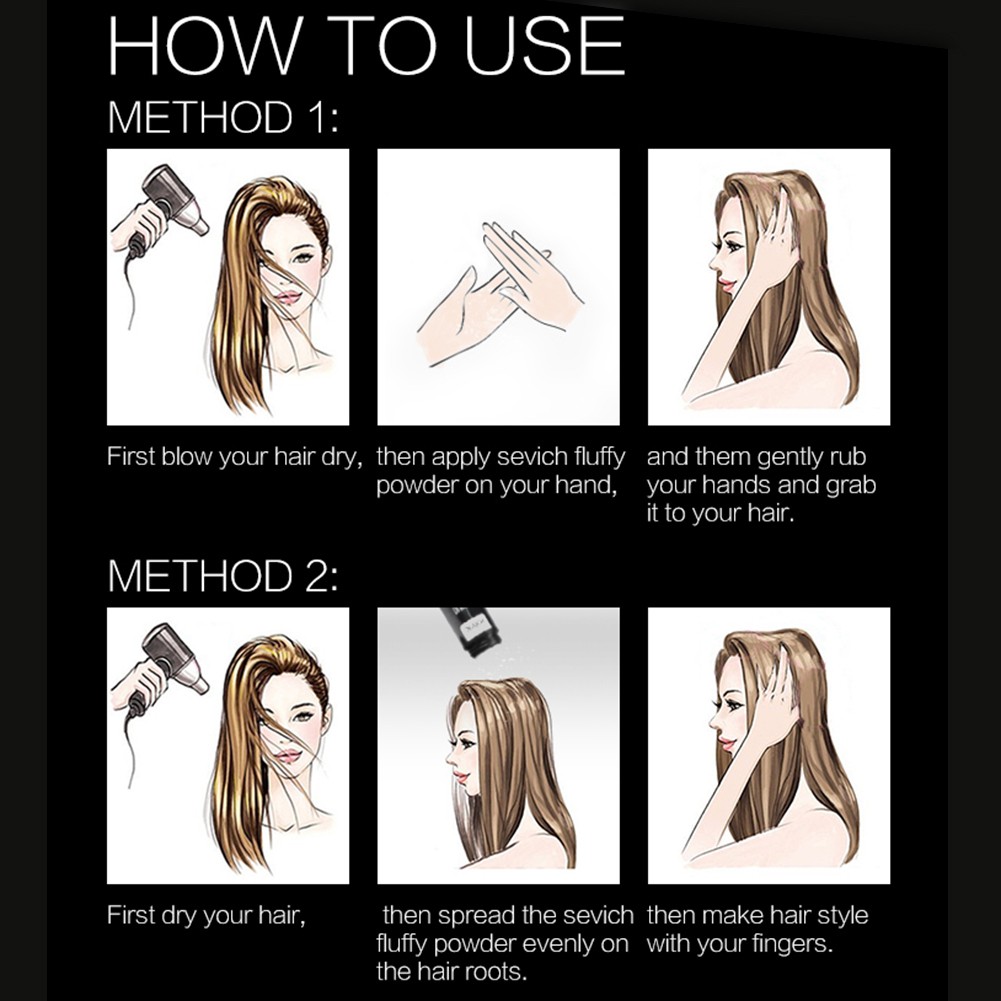 HOW TO USE

METHOD 1:

First blow your hair dry,

then apply sevich fluffy powder on your hand,

and them gently rub your hands and grab it to your hair.

METHOD 2:

First dry your hair,

then spread the sevich fluffy powder evenly on the hair roots.

then make hair style with your fingers.