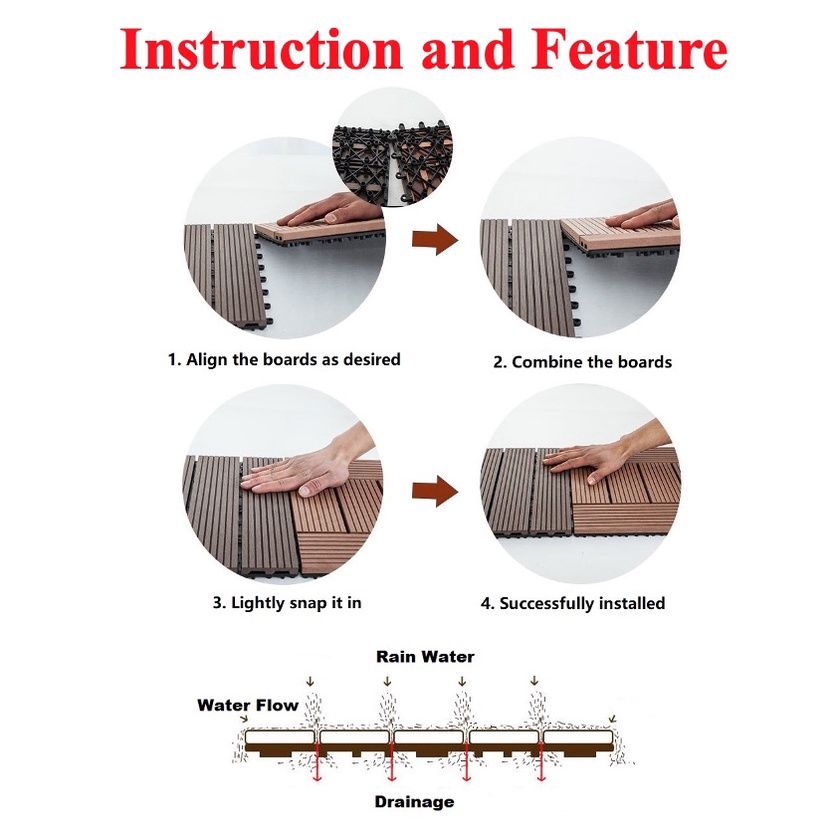 Instruction and Feature

1. Align the boards as desired

2. Combine the boards

3. Lightly snap it in

4. Successfully installed

Rain Water

Water Flow

Drainage