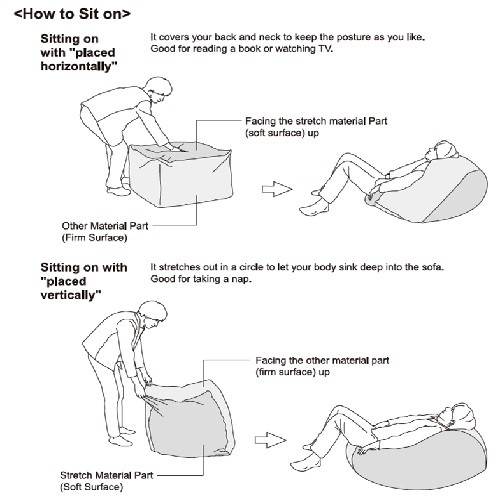 <How to Sit on>

Sitting on with "placed horizontally"

It covers your back and neck to keep the posture as you like. Good for reading a book or watching TV.

Facing the stretch material Part (soft surface) up

Other Material Part (Firm Surface)

Sitting on with "placed vertically"

It stretches out in a circle to let your body sink deep into the sofa. Good for taking a nap.

Facing the other material part (firm surface) up

Stretch Material Part (Soft Surface)