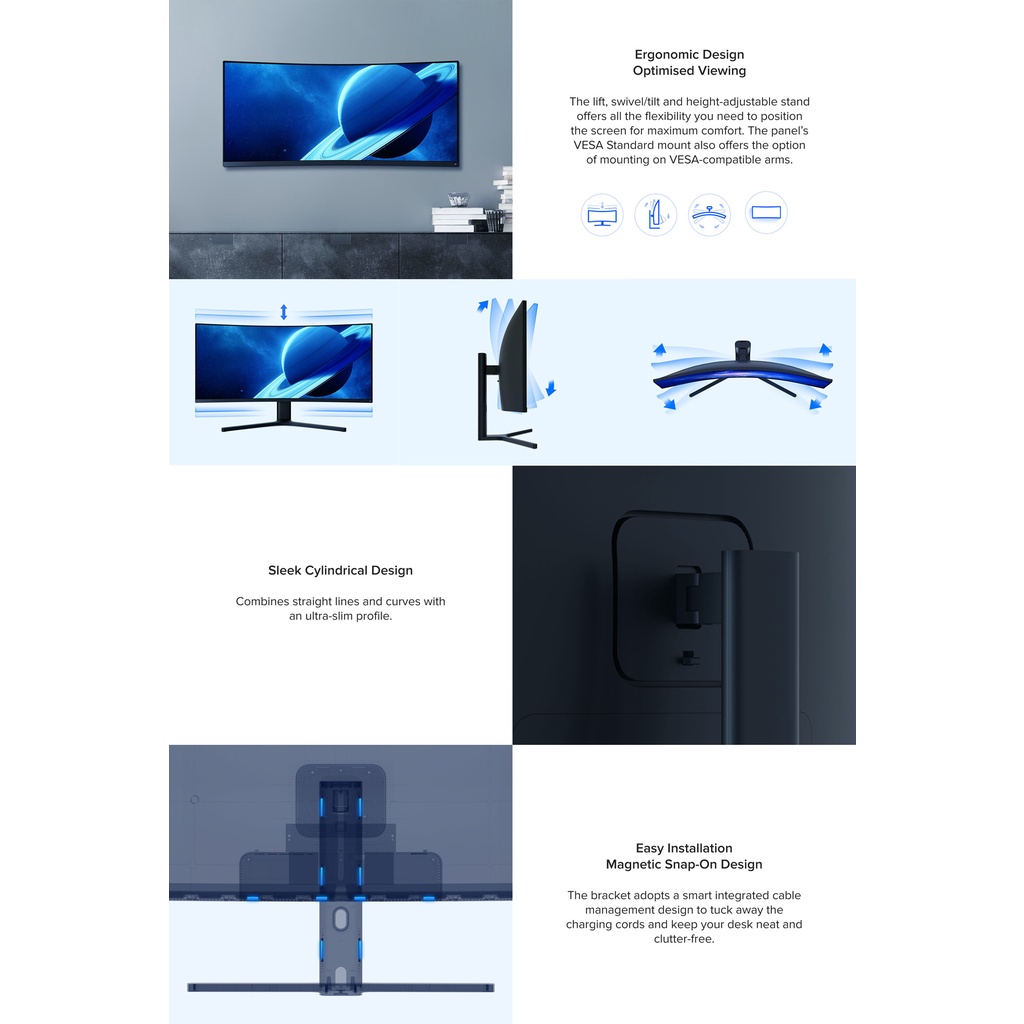 Ergonomic Design
Optimised Viewing

The lift, swivel/tilt and height-adjustable stand offers all the flexibility you need to position the screen for maximum comfort. The panel's VESA Standard mount also offers the option of mounting on VESA-compatible arms.

Sleek Cylindrical Design

Combines straight lines and curves with an ultra-slim profile.

Easy Installation
Magnetic Snap-On Design

The bracket adopts a smart integrated cable management design to tuck away the charging cords and keep your desk neat and clutter-free.