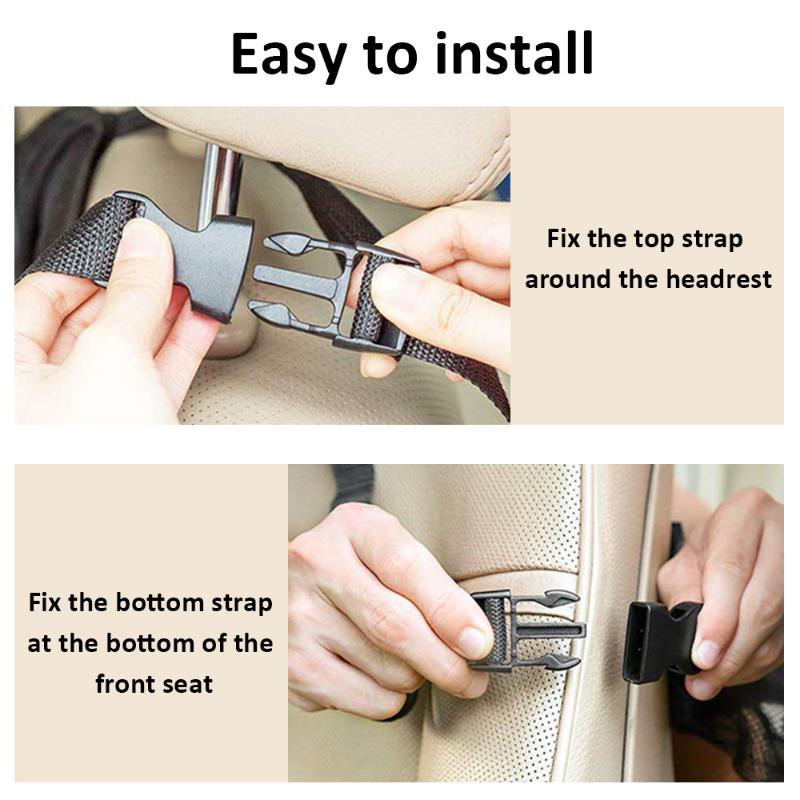 Easy to install

Fix the top strap around the headrest

Fix the bottom strap at the bottom of the front seat