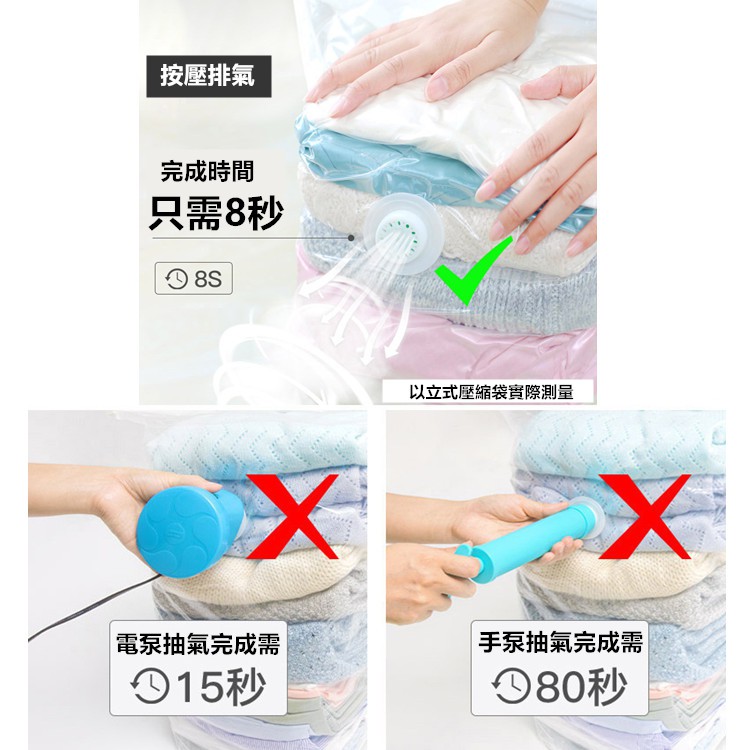 按壓排氣

完成時間
只需8秒

8S

以立式壓縮袋實際測量

電泵抽氣完成需
15秒

手泵抽氣完成需
80秒