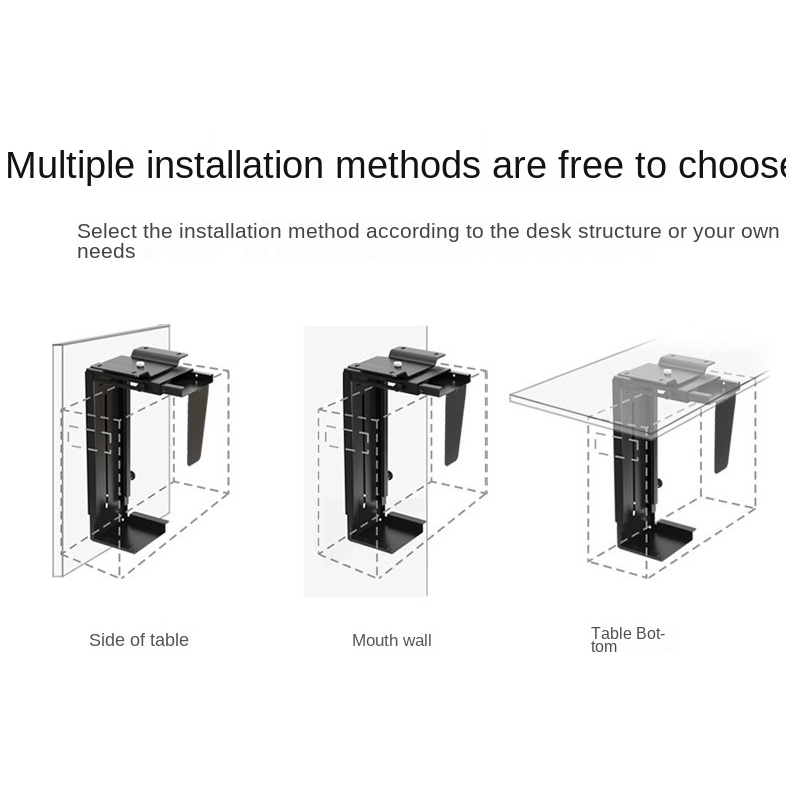 Multiple installation methods are free to choose

Select the installation method according to the desk structure or your own needs

Side of table

Mouth wall

Table Bottom