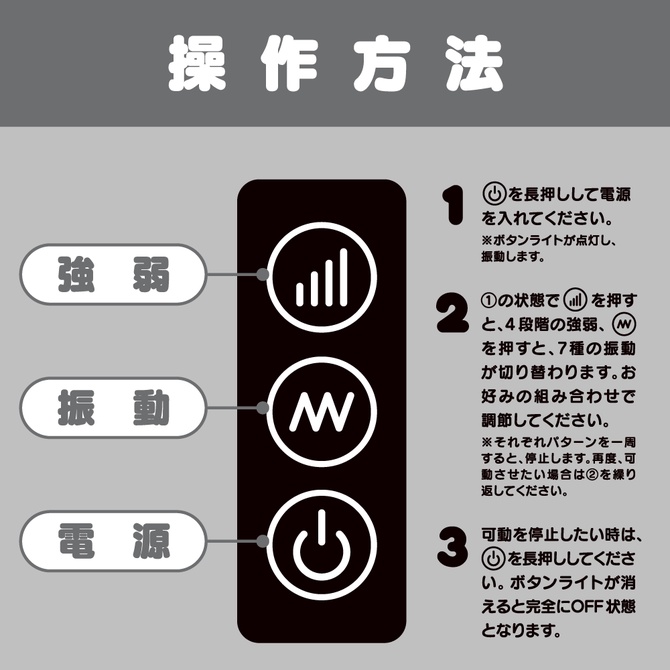 操作方法

強弱

振動

電源

1 を長押しして電源を入れてください。
※ボタンライトが点灯し、振動します。

2 ①の状態で を押すと、4段階の強弱、 を押すと、7種の振動が切り替わります。お好みの組み合わせで調節してください。
※それぞれパターンを一周すると、停止します。再度、可動させたい場合は②を繰り返してください。

3 可動を停止したい時は、 を長押ししてください。ボタンライトが消えると完全にOFF状態となります。